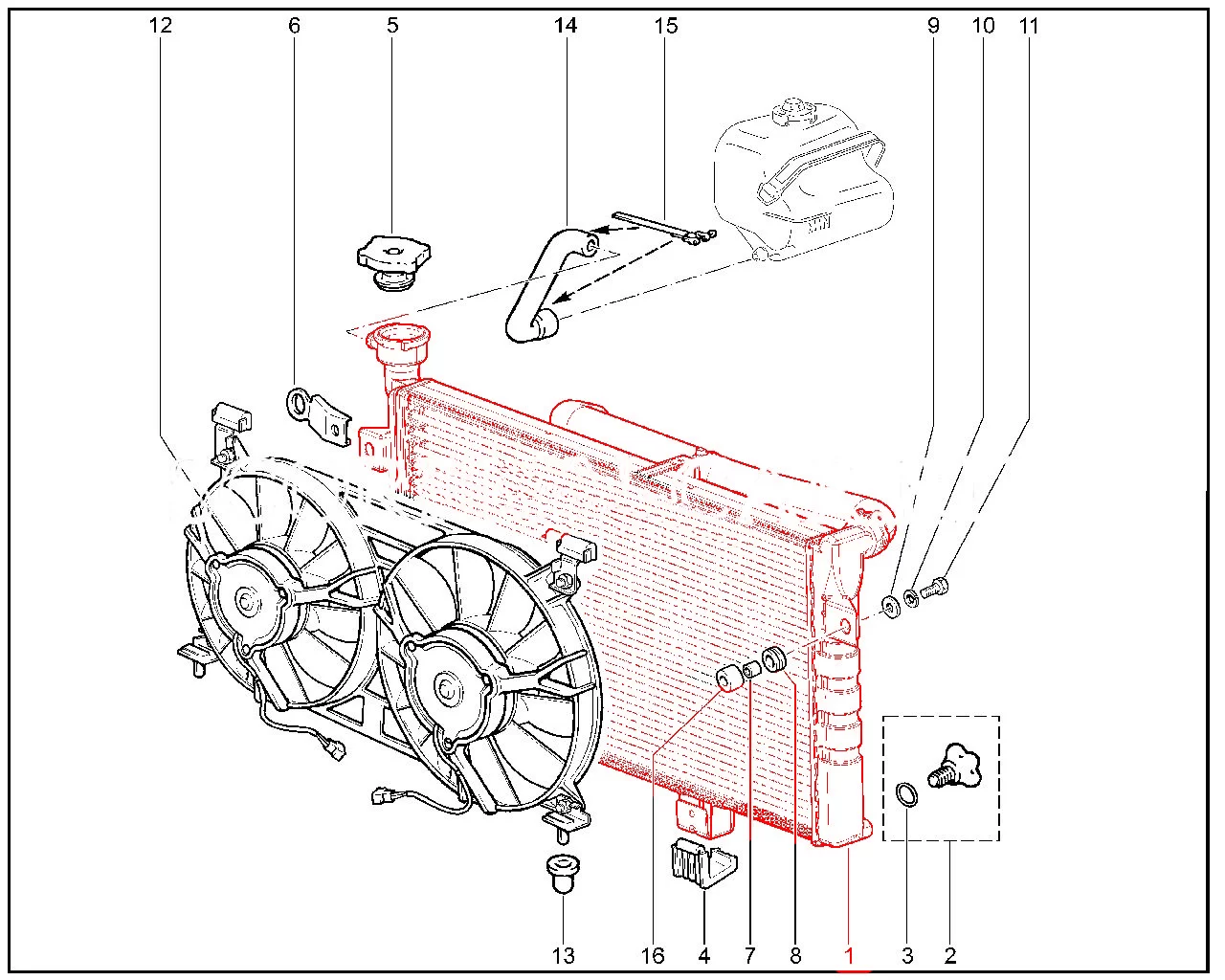 12 6 5 14 15 9 10 11

13 16 4 7 8 1 3 2