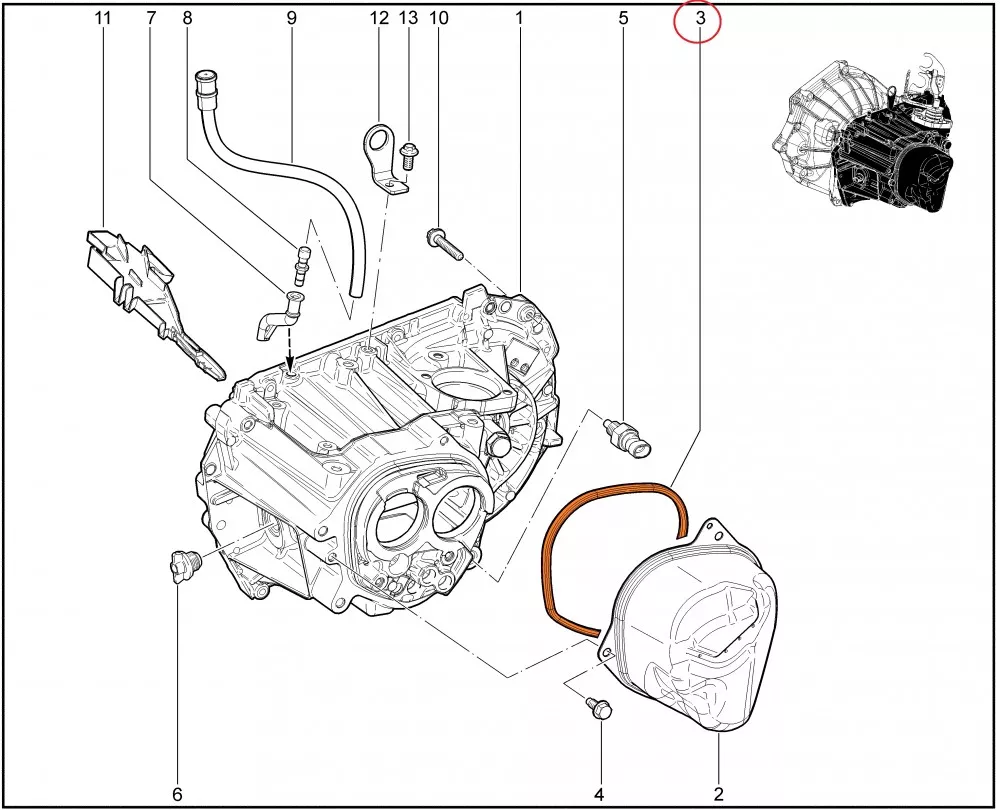 11
7
8
9
12
13
10
1
5
3
6
4
2