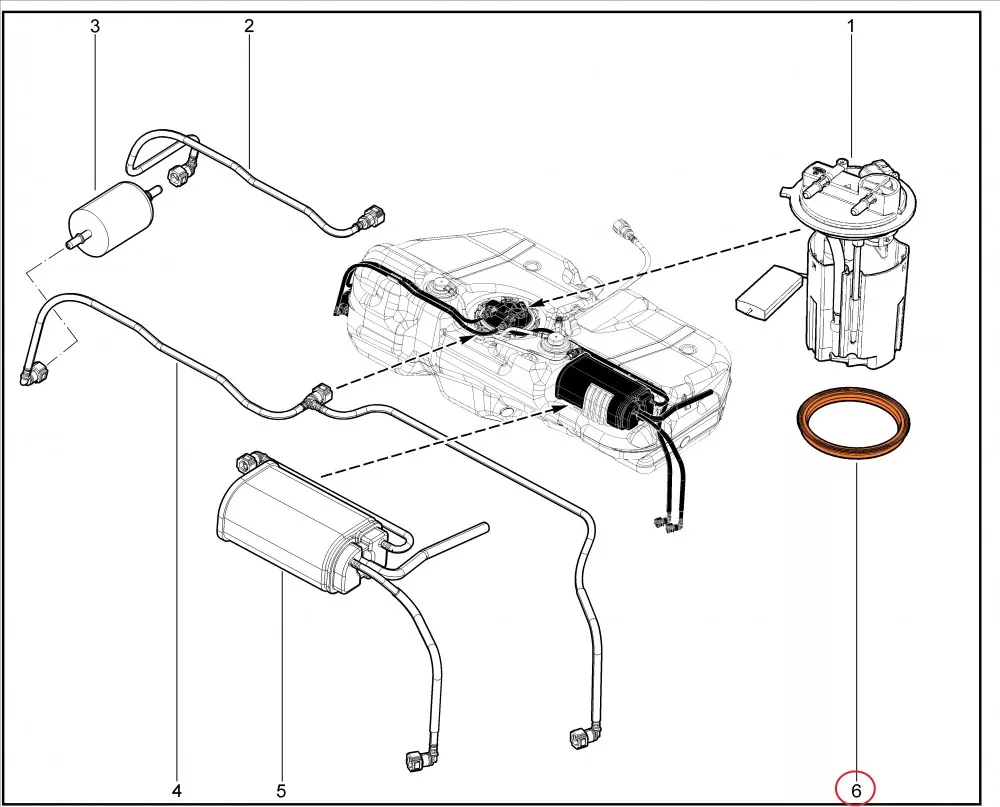 3
2
1
4
5
6