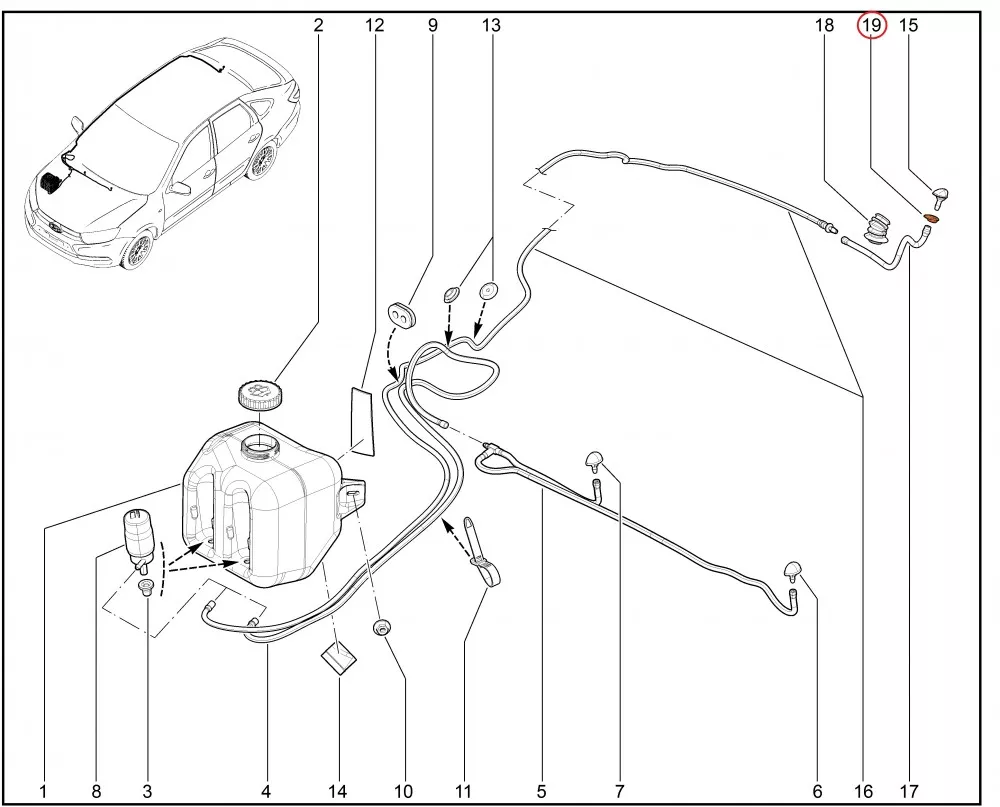 2
12
9
13
18
19
15
1
8
3
4
14
10
11
5
7
6
16
17