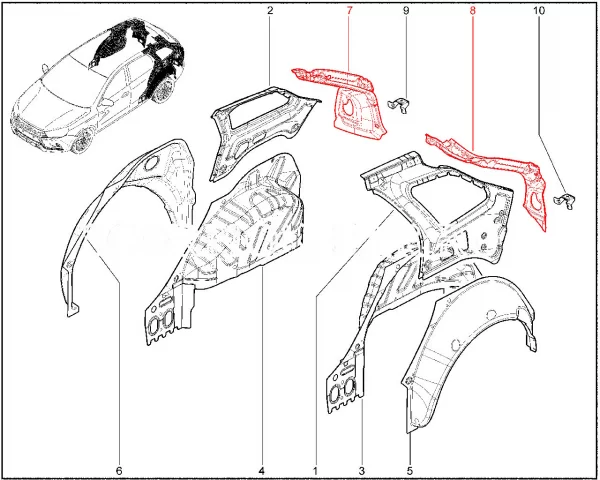 2
7
9
8
10
6
4
1
3
5