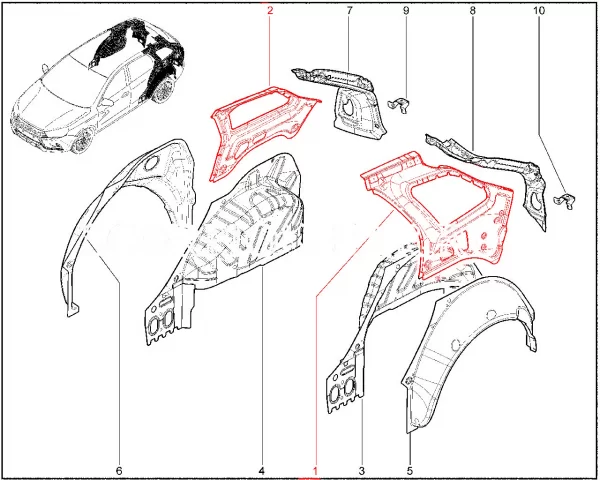 2
7
9
8
10
6
4
1
3
5