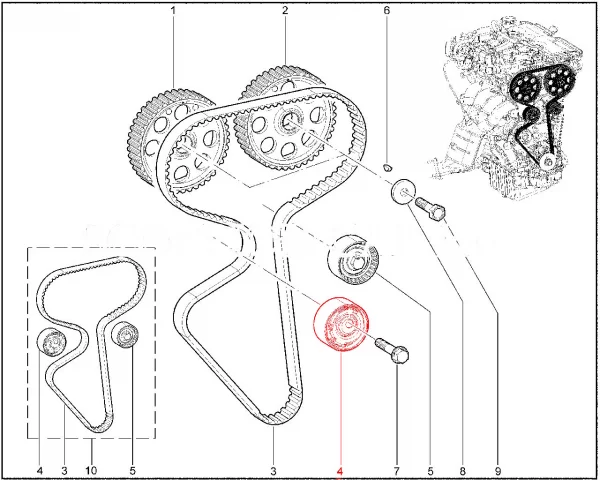 1
2
6
4
3
10
5
3
4
7
5
8
9