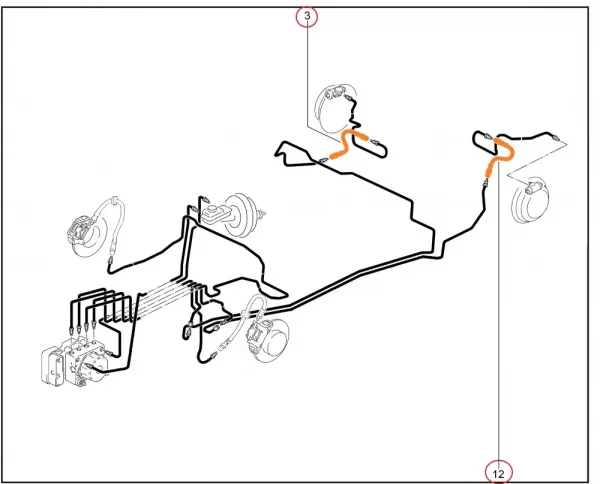 3

12