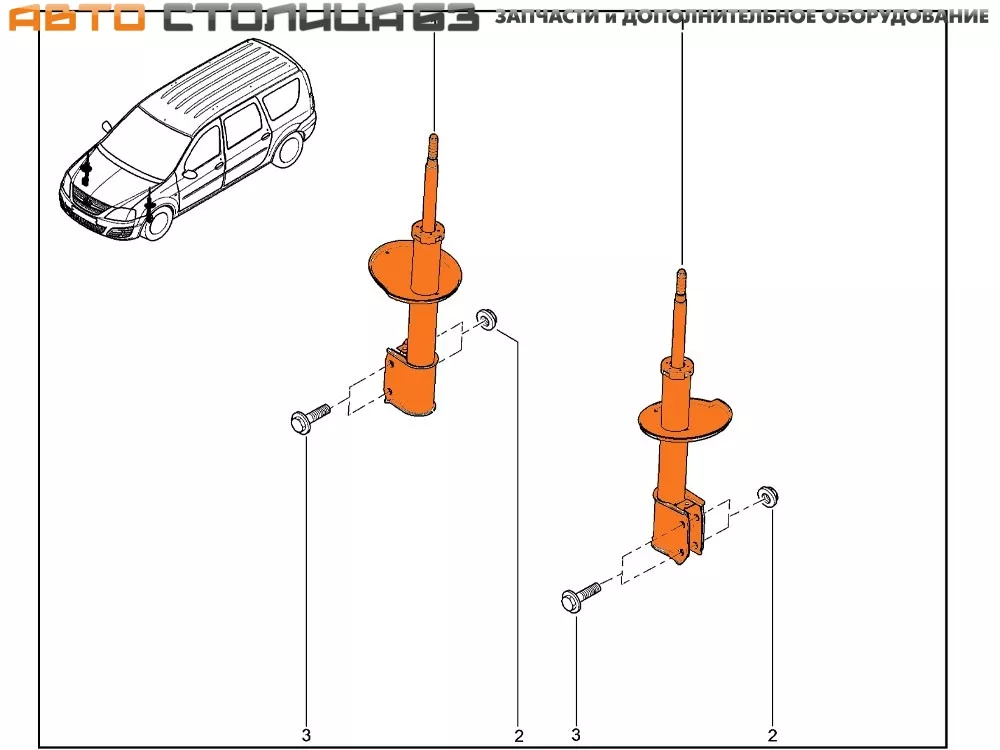 АВТО СТОЛИЦА 63 ЗАПЧАСТИ И ДОПОЛНИТЕЛЬНОЕ ОБОРУДОВАНИЕ

3
2
3
2