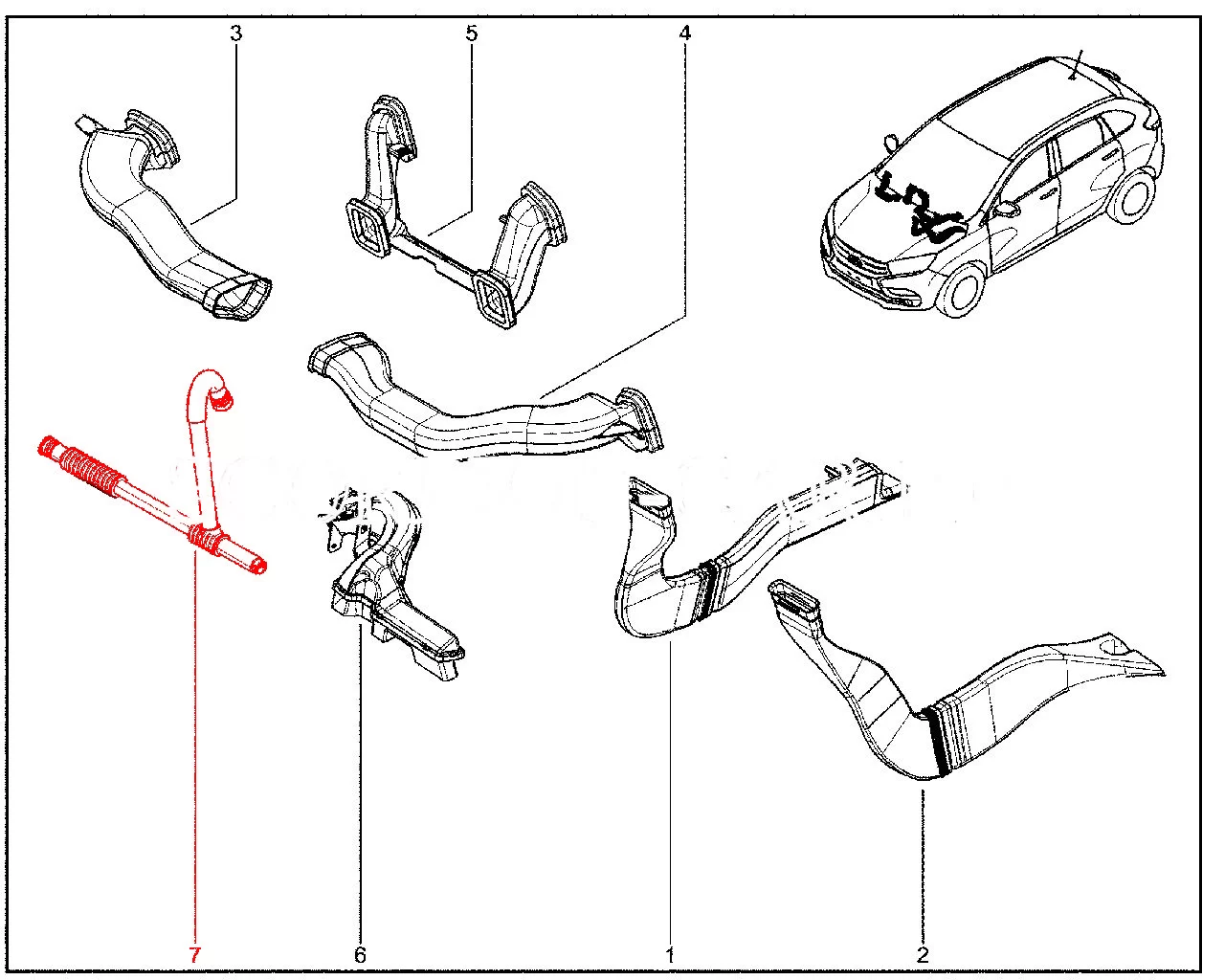 3
5
4
7
6
1
2