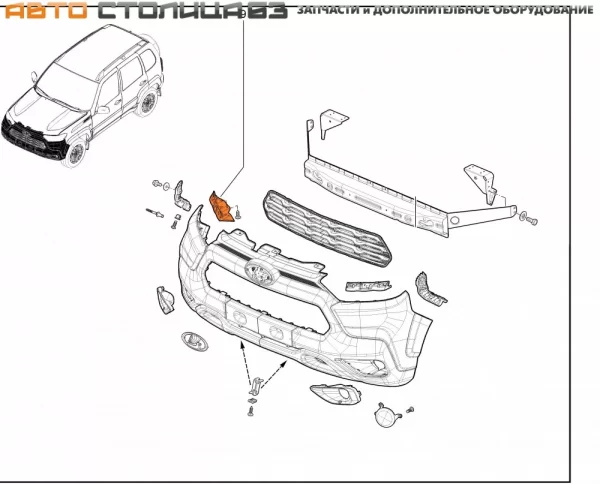 АВТО СТОЛИЦА03 ЗАПЧАСТИ И ДОПОЛНИТЕЛЬНОЕ ОБОРУДОВАНИЕ

9