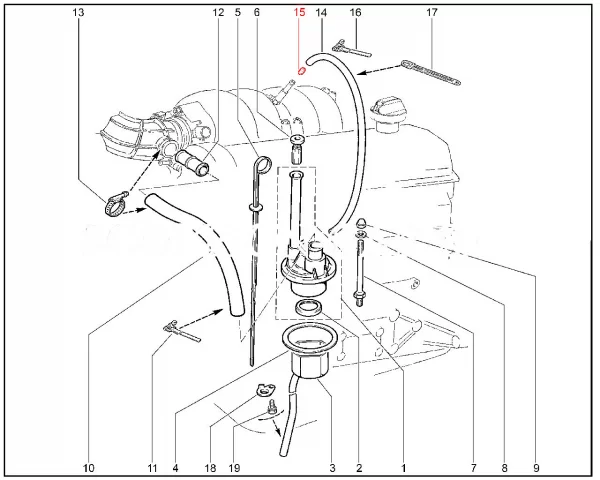 13 12 5 6 15 14 16 17

10 11 4 18 19 3 2 1 7 8 9