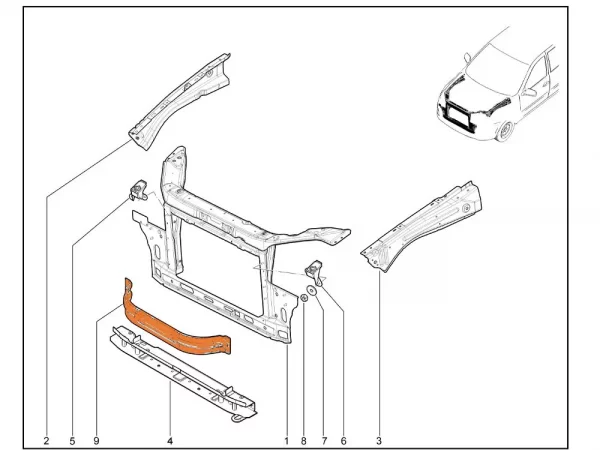 2 5 9 4 1 8 7 6 3