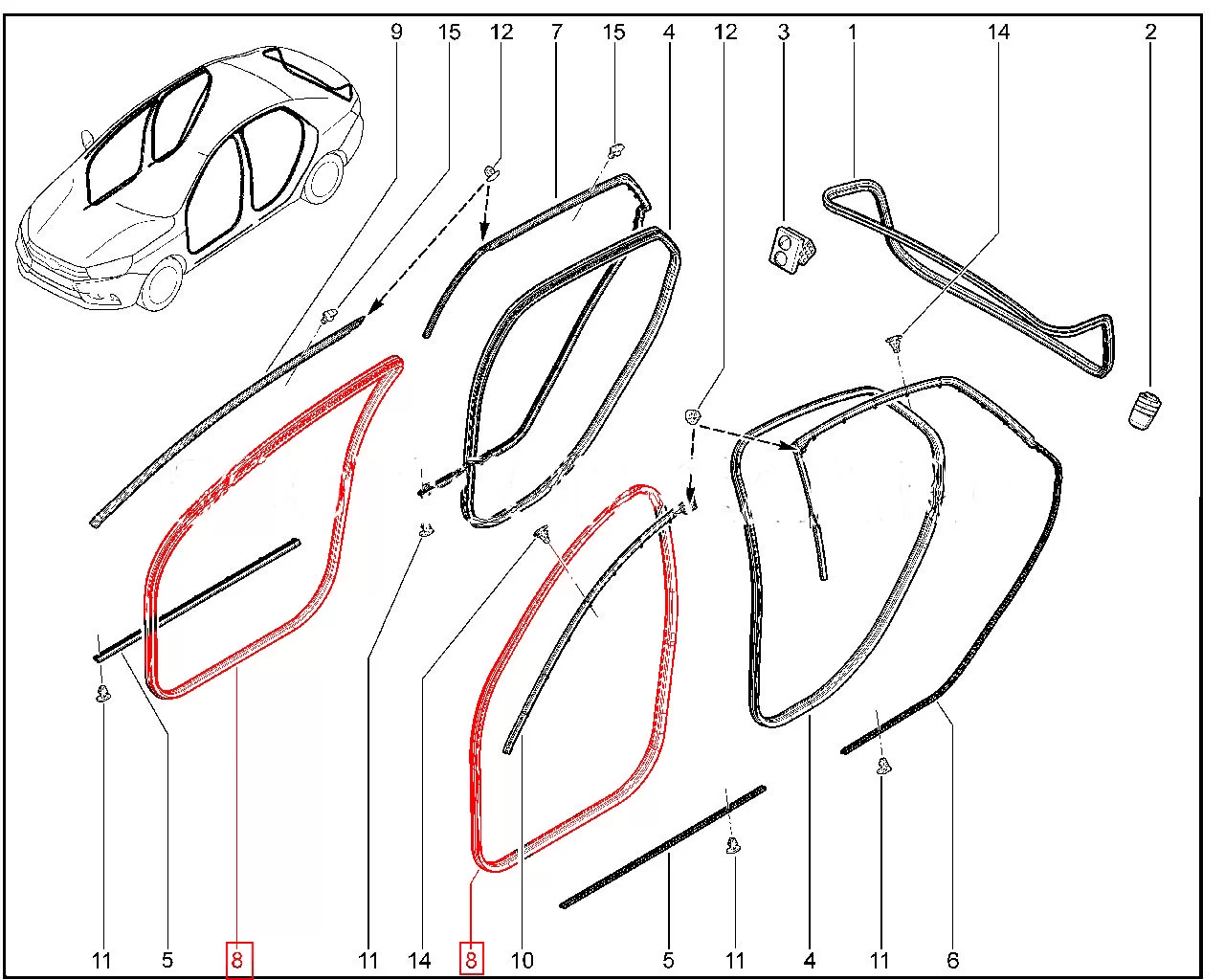 9 15 12 7 15 4 12 3 1 14 2

11 5 8 11 14 8 10 5 11 4 11 6