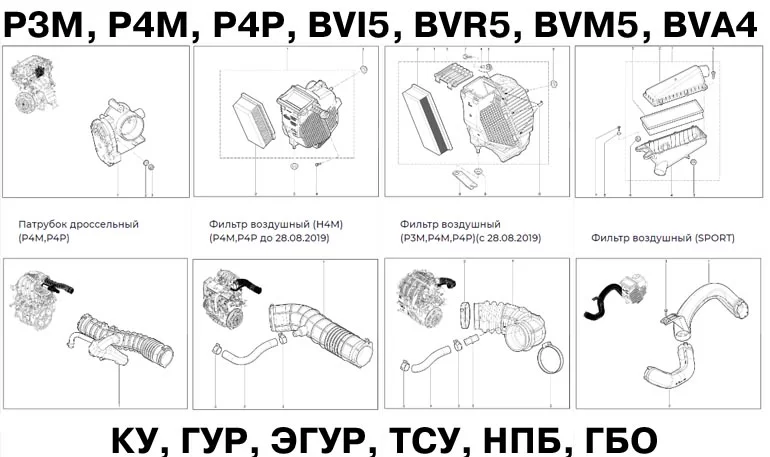 P3M, P4M, P4P, BVI5, BVR5, BVM5, BVA4

Патрубок дроссельный (P4M,P4P)

Фильтр воздушный (H4M) (P4M,P4P до 28.08.2019)

Фильтр воздушный (P3M,P4M,P4P)(с 28.08.2019)

Фильтр воздушный (SPORT)

КУ, ГУР, ЭГУР, ТСУ, НПБ, ГБО