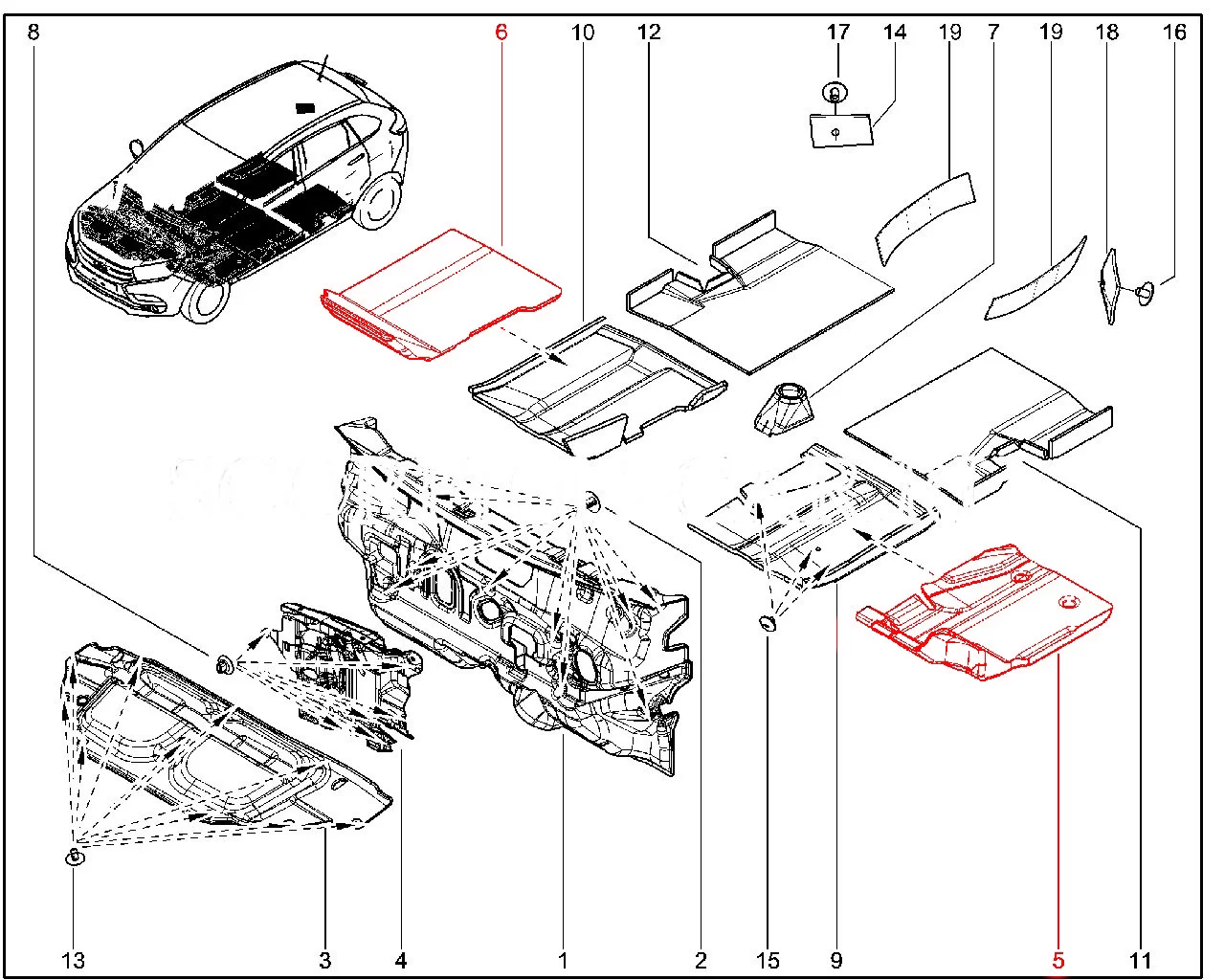 8
6
10
12
17
14
19
7
19
18
16
13
3
4
1
2
15
9
5
11