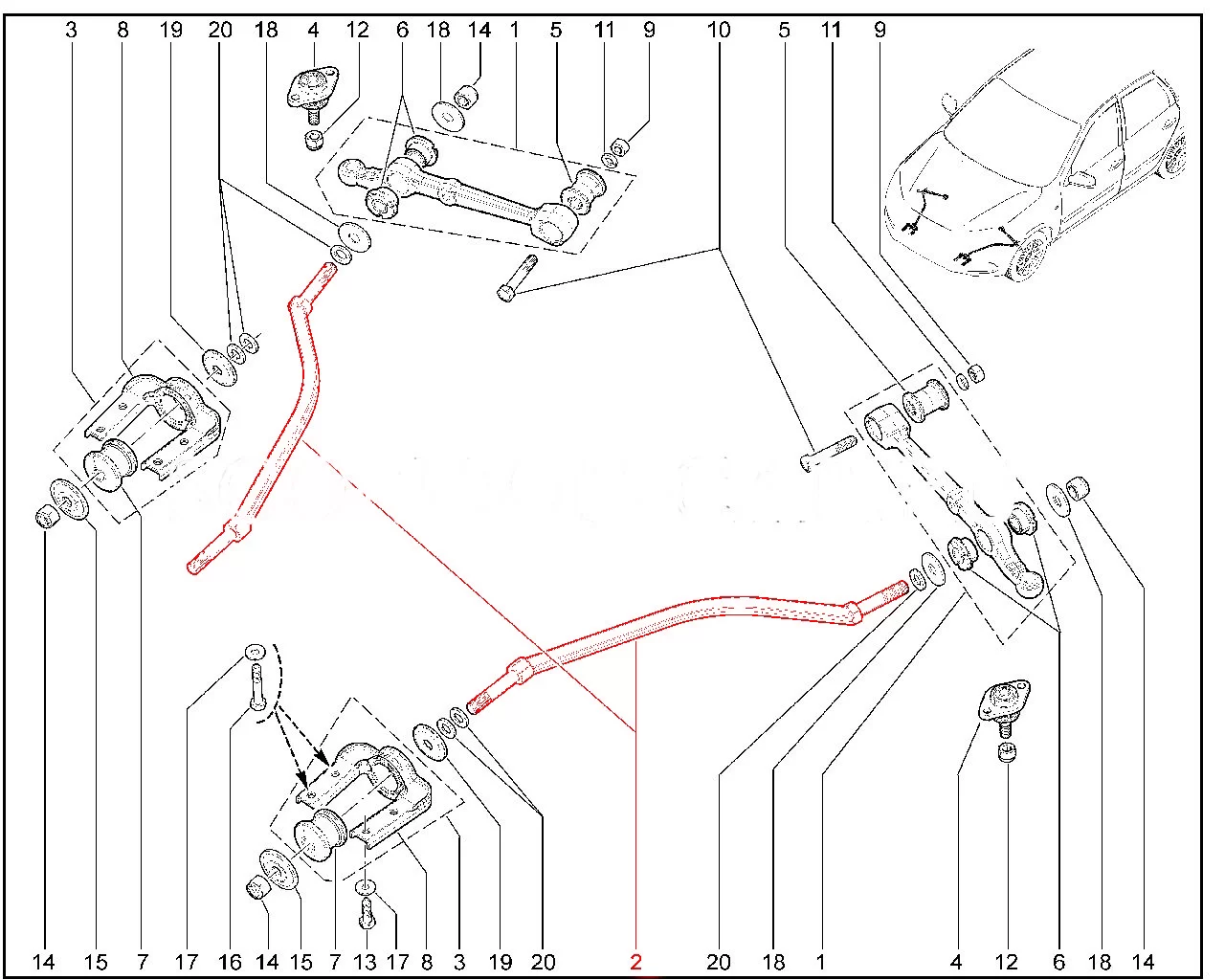 3 8 19 20 18 4 12 6 18 14 1 5 11 9 10 5 11 9

14 15 7 17 16 14 15 7 13 17 8 3 19 20 2 20 18 1 4 12 6 18 14