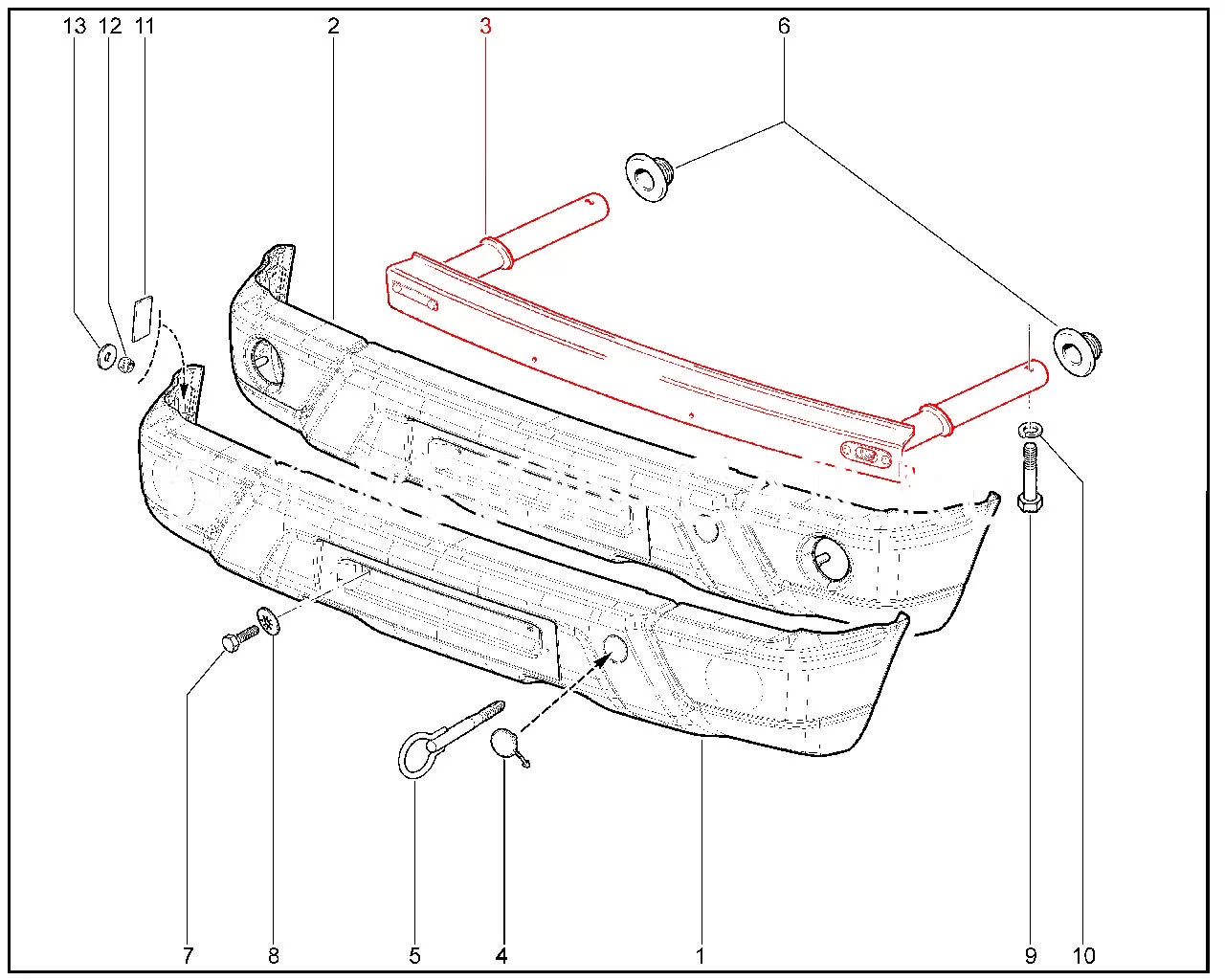 13 12 11 2 3 6

7 8 5 4 1 9 10