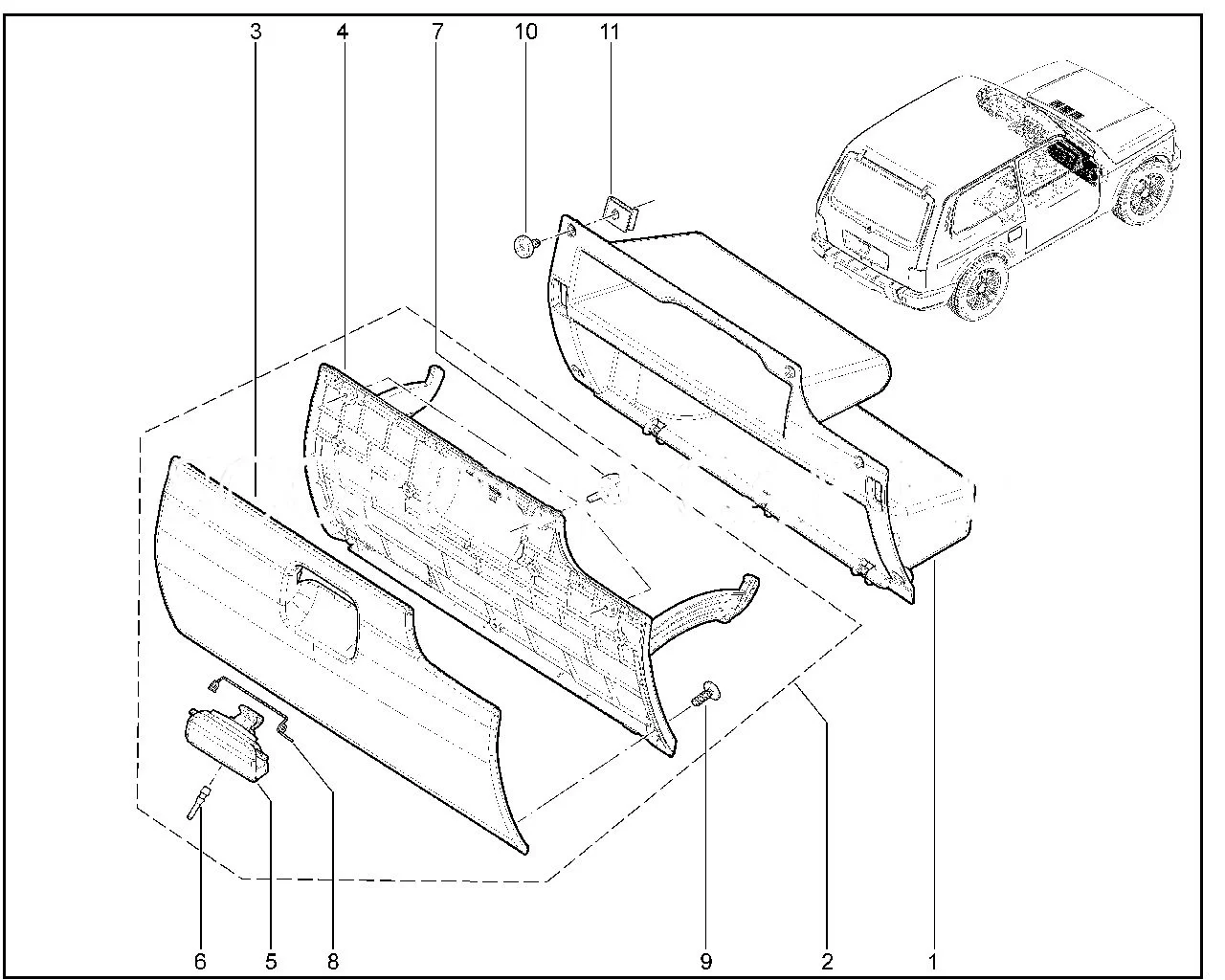 3
4
7
10
11
6
5
8
9
2
1