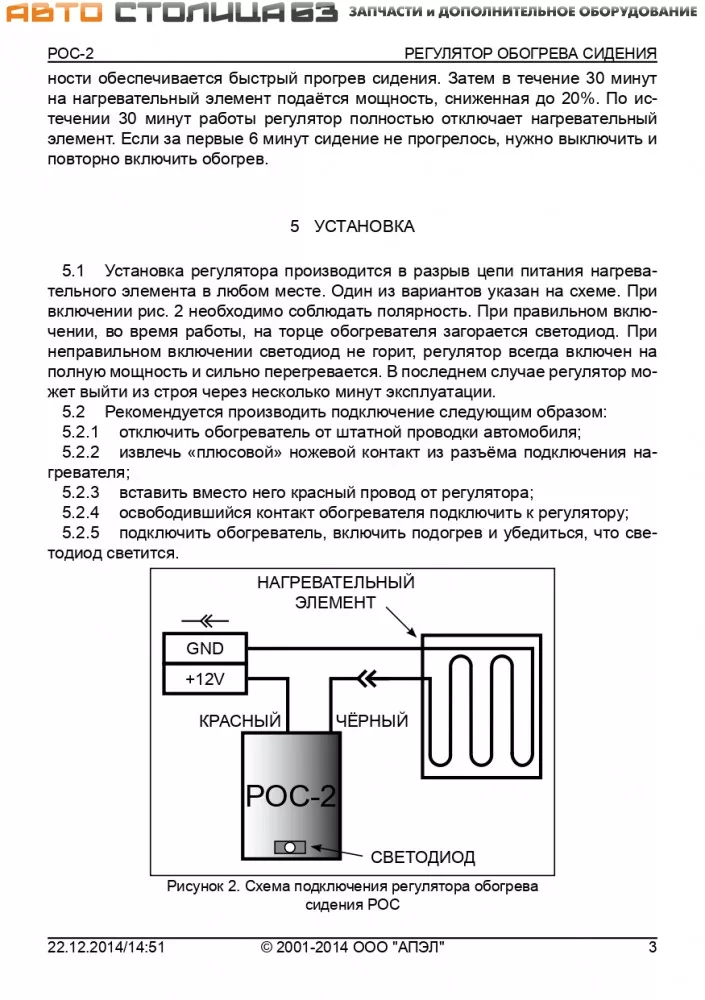 АВТО СТОЛИЦА 63 ЗАПЧАСТИ и ДОПОЛНИТЕЛЬНОЕ ОБОРУДОВАНИЕ

РОС-2 РЕГУЛЯТОР ОБОГРЕВА СИДЕНИЯ

ности обеспечивается быстрый прогрев сидения. Затем в течение 30 минут на нагревательный элемент подаётся мощность, сниженная до 20%. По истечении 30 минут работы регулятор полностью отключает нагревательный элемент. Если за первые 6 минут сидение не прогрелось, нужно выключить и повторно включить обогрев.

5 УСТАНОВКА

5.1 Установка регулятора производится в разрыв цепи питания нагревательного элемента в любом месте. Один из вариантов указан на схеме. При включении рис. 2 необходимо соблюдать полярность. При правильном включении, во время работы, на торце обогревателя загорается светодиод. При неправильном включении светодиод не горит, регулятор всегда включен на полную мощность и сильно перегревается. В последнем случае регулятор может выйти из строя через несколько минут эксплуатации.
5.2 Рекомендуется производить подключение следующим образом:
5.2.1 отключить обогреватель от штатной проводки автомобиля;
5.2.2 извлечь «плюсовой» ножевой контакт из разъёма подключения нагревателя;
5.2.3 вставить вместо него красный провод от регулятора;
5.2.4 освободившийся контакт обогревателя подключить к регулятору;
5.2.5 подключить обогреватель, включить подогрев и убедиться, что светодиод светится.

НАГРЕВАТЕЛЬНЫЙ ЭЛЕМЕНТ
GND
+12V
КРАСНЫЙ
ЧЁРНЫЙ
РОС-2
СВЕТОДИОД

Рисунок 2. Схема подключения регулятора обогрева сидения РОС

22.12.2014/14:51 © 2001-2014 ООО "АПЭЛ" 3