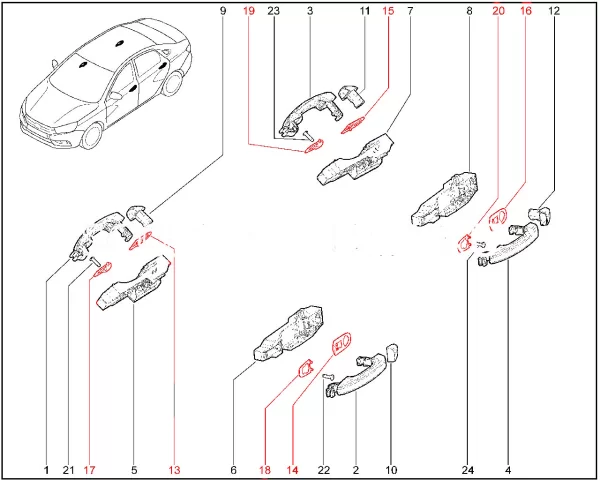 9 19 23 3 11 15 7 8 20 16 12

1 21 17 5 13 6 18 14 22 2 10 24 4