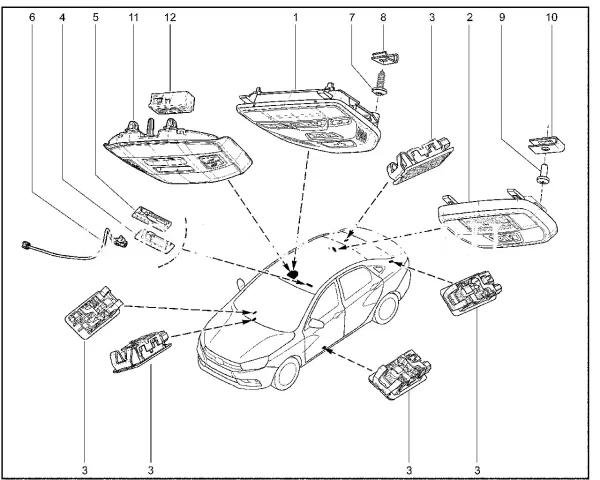 6 4 5 11 12 1 7 8 3 2 9 10

3 3 3 3