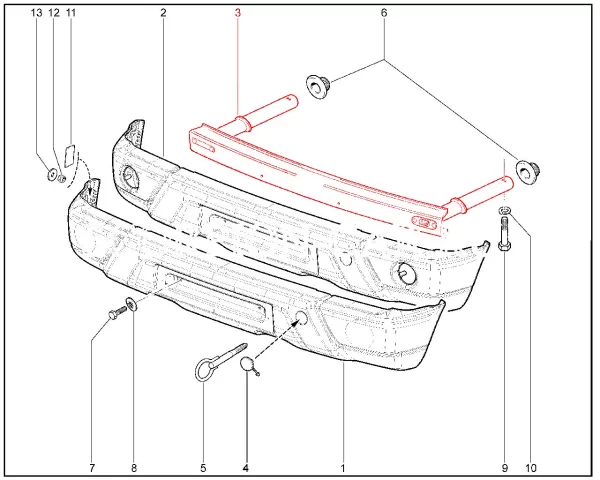 13 12 11 2 3 6

7 8 5 4 1 9 10