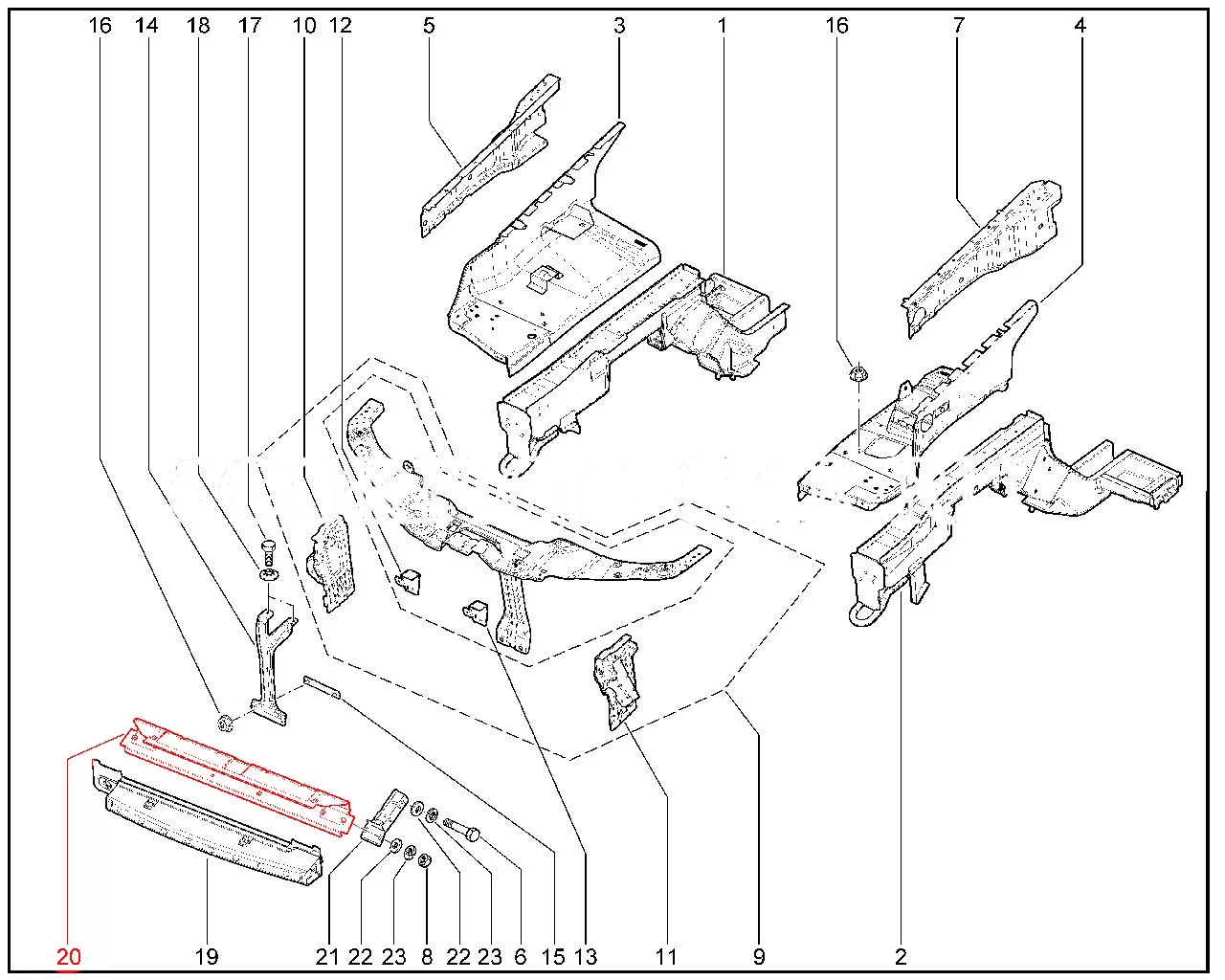 16 14 18 17 10 12 5 3 1 16 7 4

20 19 21 22 23 8 22 23 6 15 13 11 9 2