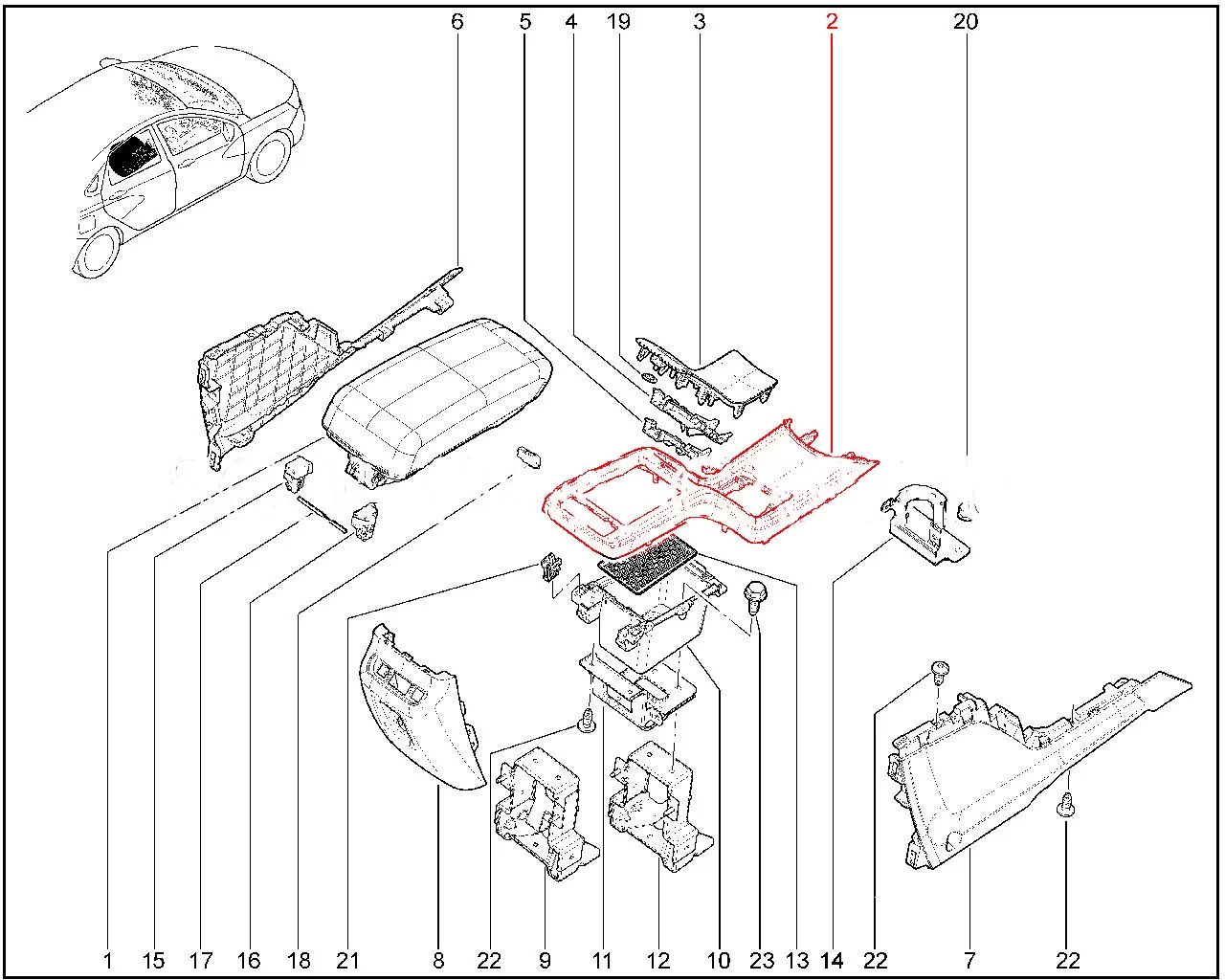 6 5 4 19 3 2 20

1 15 17 16 18 21 8 22 9 11 12 10 23 13 14 22 7 22