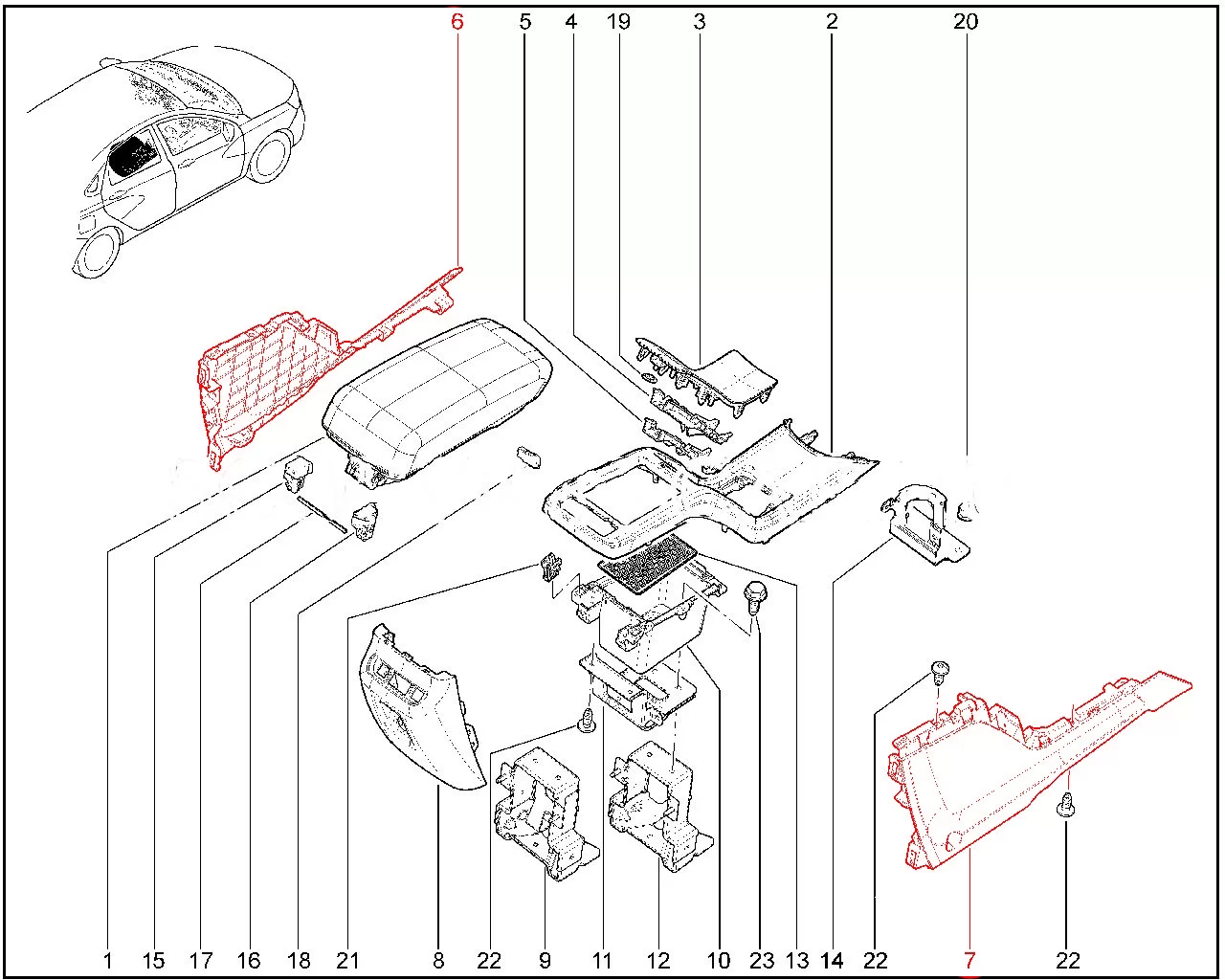 6 5 4 19 3 2 20

1 15 17 16 18 21 8 22 9 11 12 10 23 13 14 22 7 22