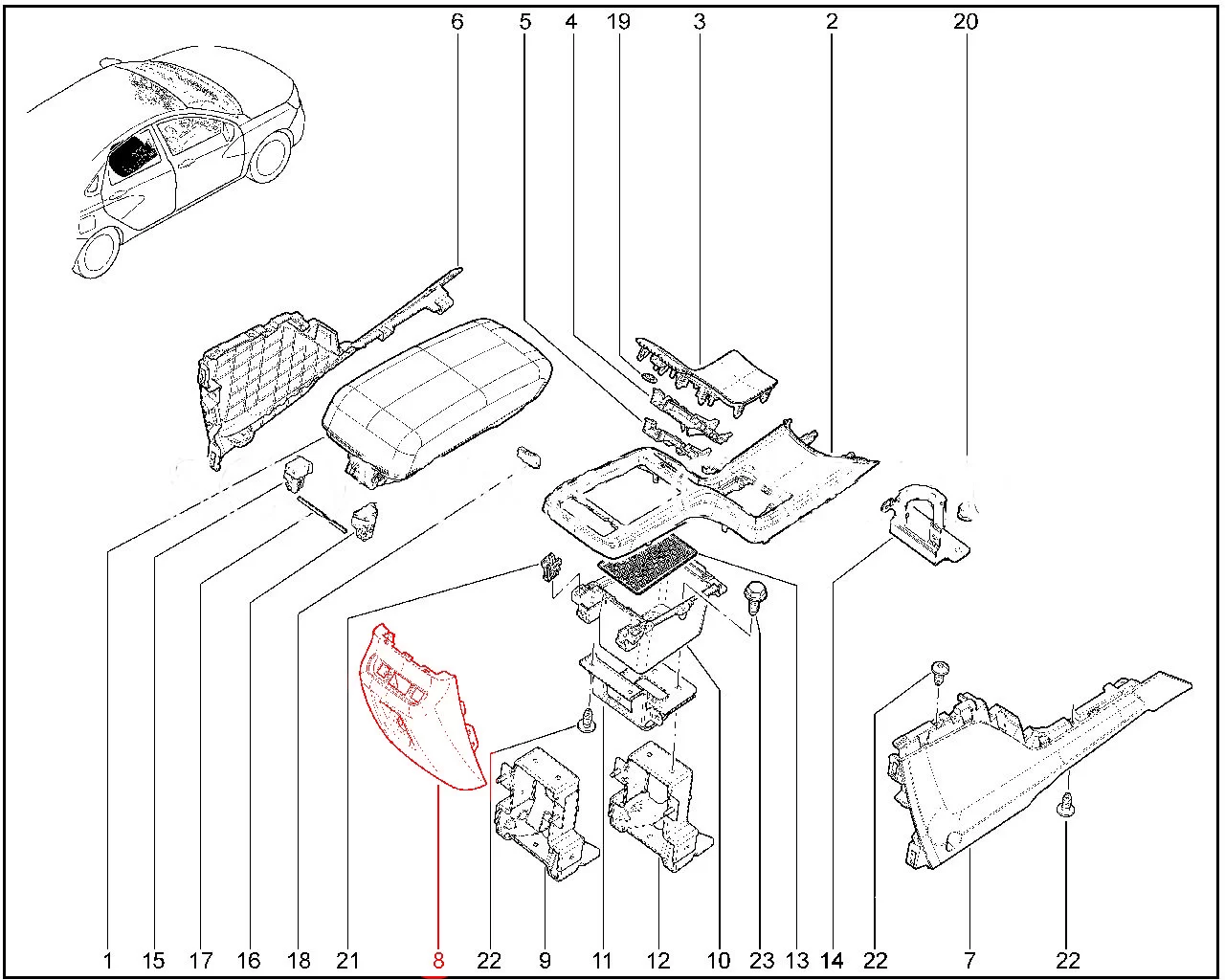 6 5 4 19 3 2 20

1 15 17 16 18 21 8 22 9 11 12 10 23 13 14 22 7 22