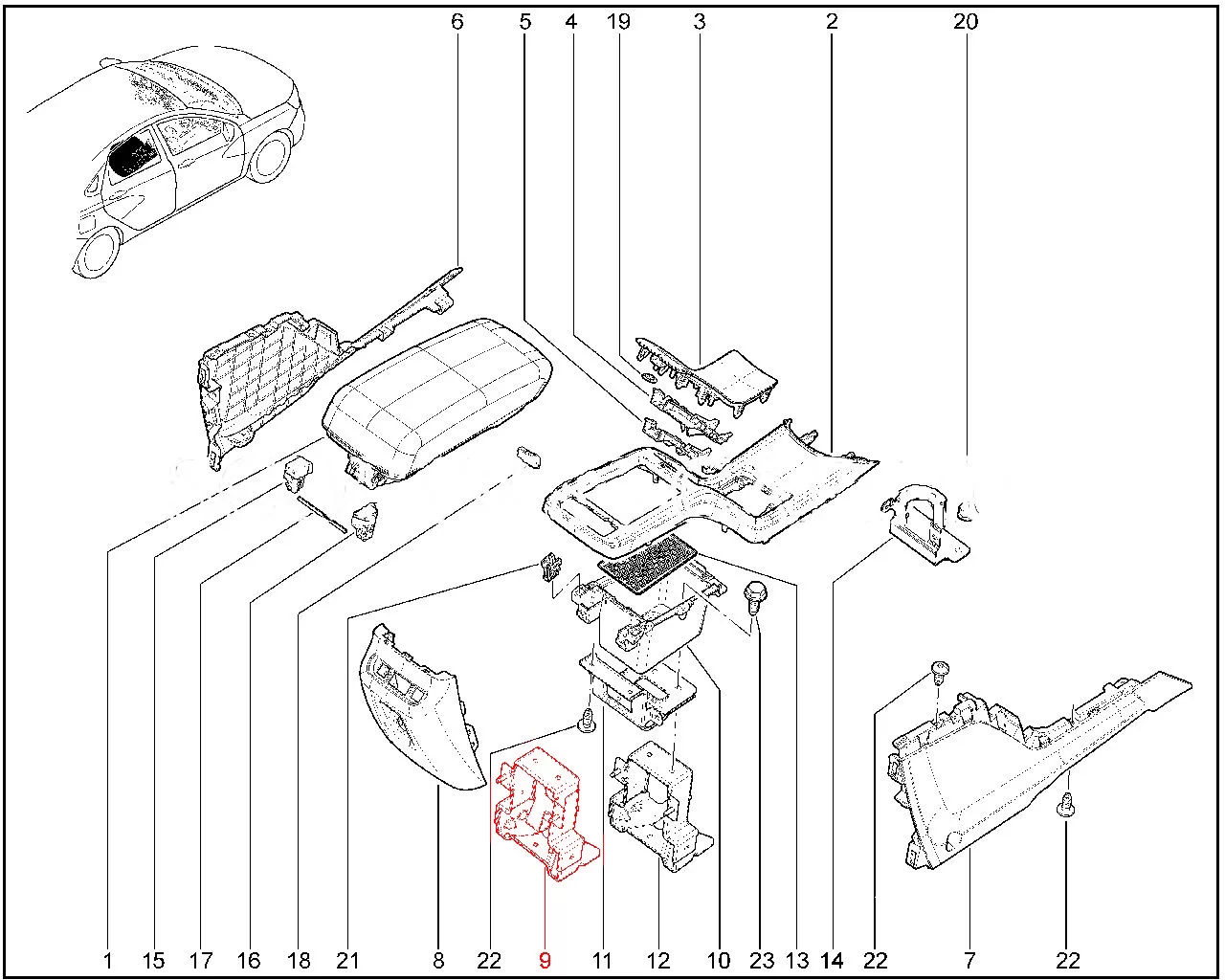 6 5 4 19 3 2 20

1 15 17 16 18 21 8 22 9 11 12 10 23 13 14 22 7 22