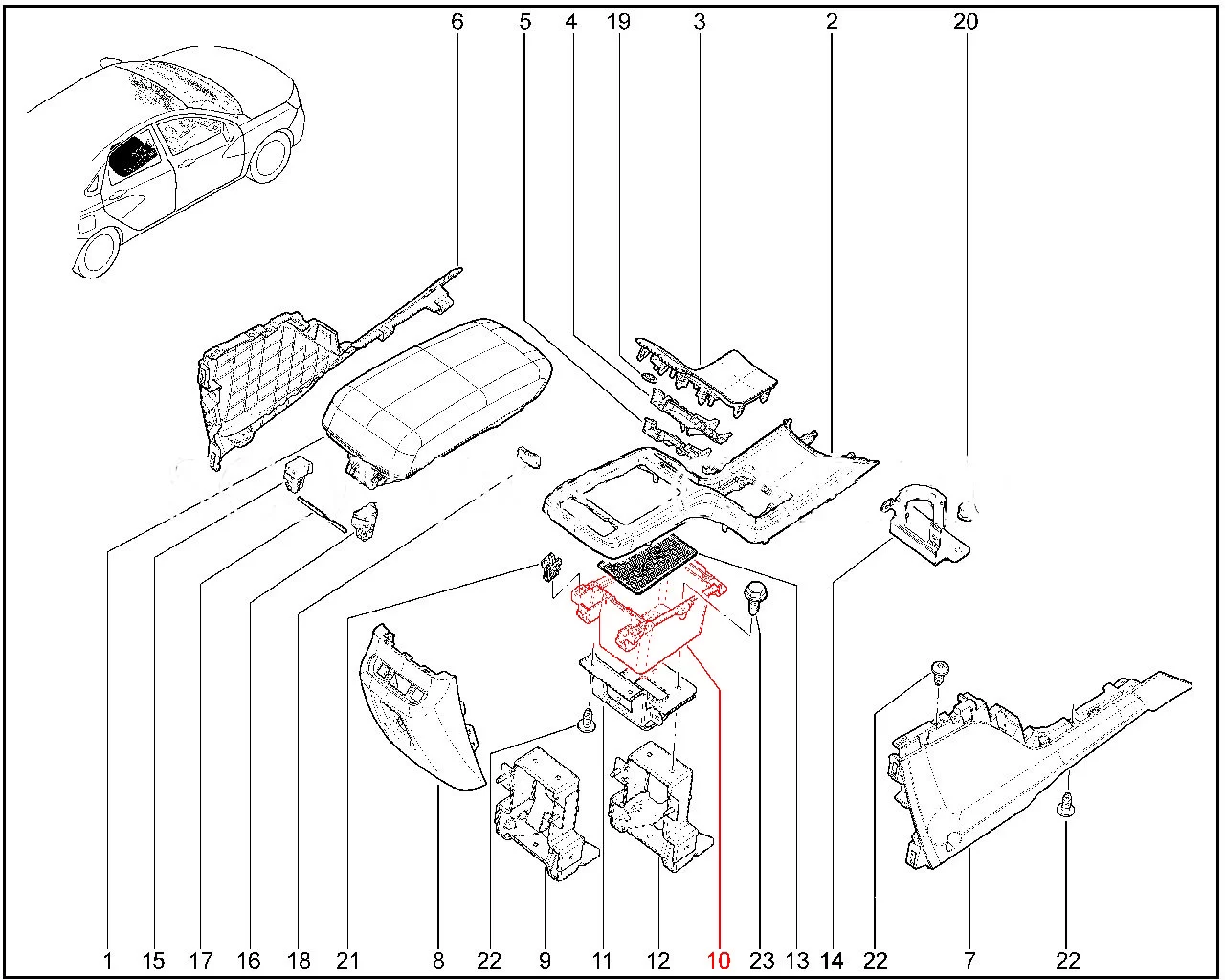 6 5 4 19 3 2 20

1 15 17 16 18 21 8 22 9 11 12 10 23 13 14 22 7 22