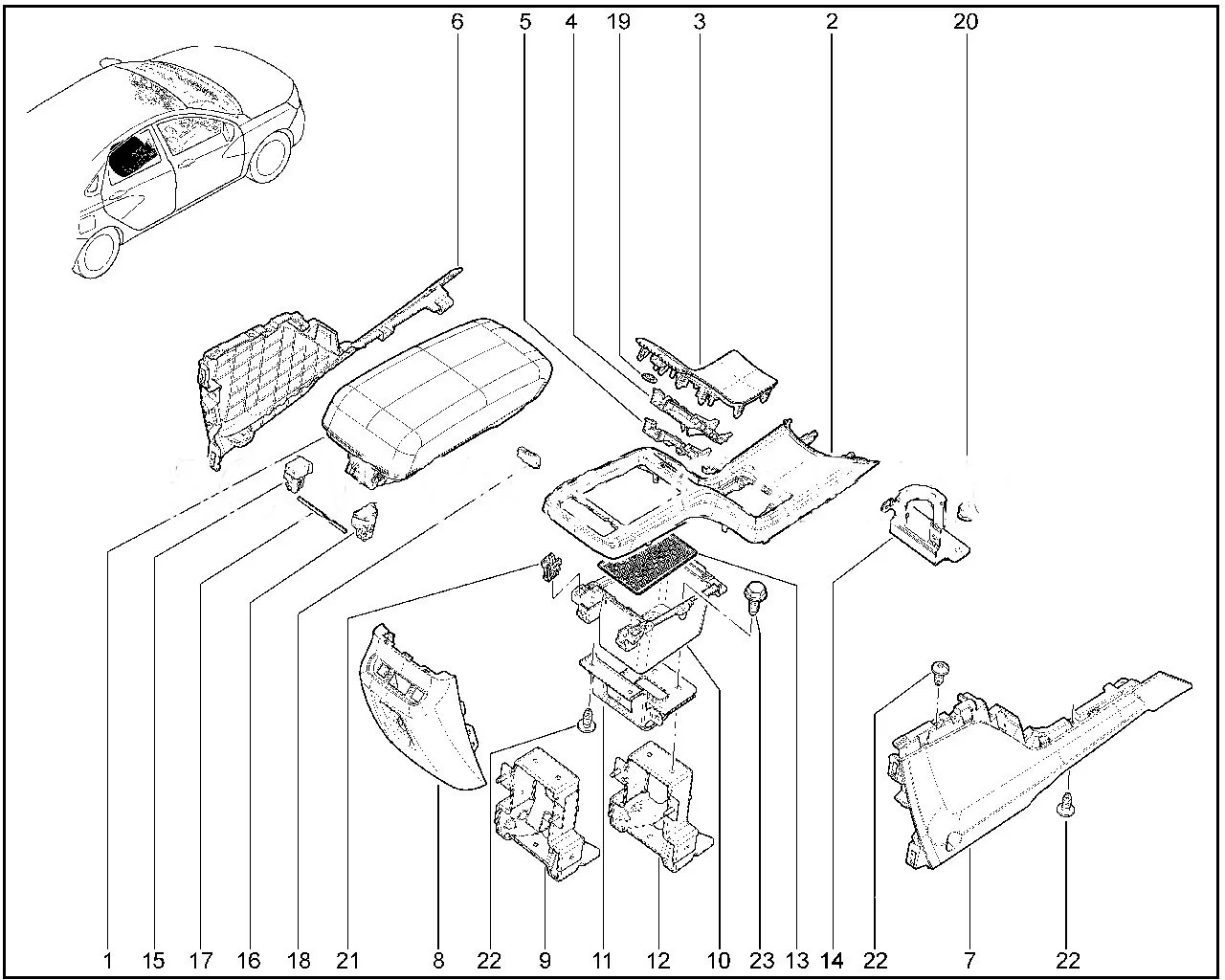 6 5 4 19 3 2 20

1 15 17 16 18 21 8 22 9 11 12 10 23 13 14 22 7 22