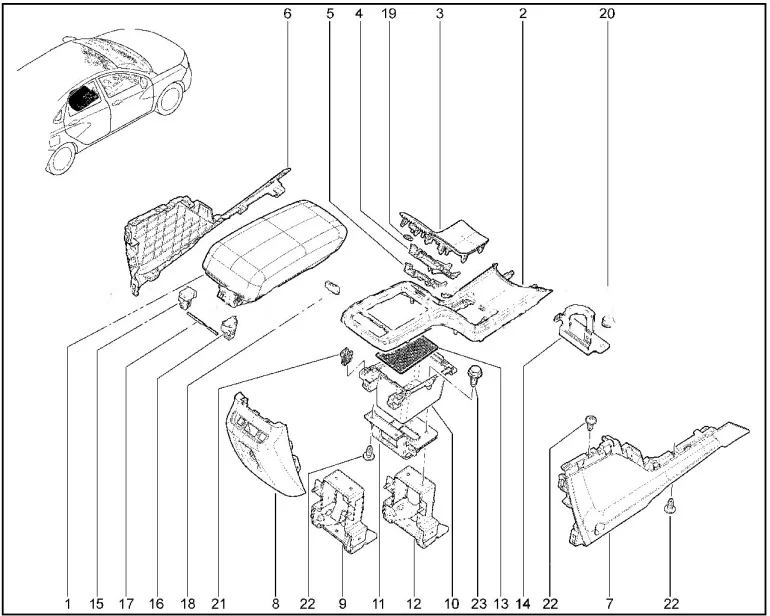 6 5 4 19 3 2 20

1 15 17 16 18 21 8 22 9 11 12 10 23 13 14 22 7 22