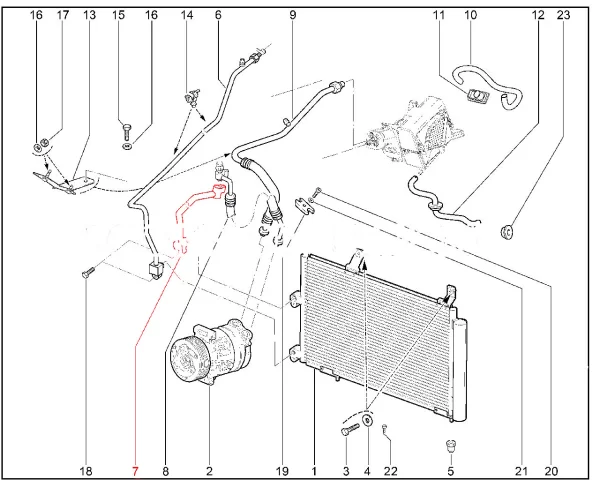 16 17 13 15 16 14 6 9 11 10 12 23

18 7 8 2 19 1 3 4 22 5 21 20