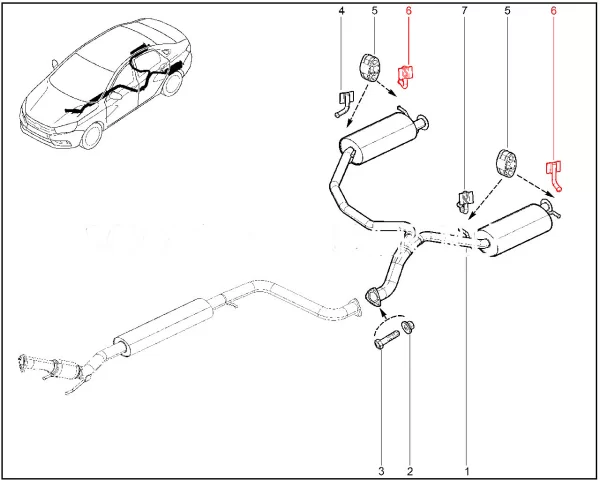 4
5
6
7
5
6
3
2
1