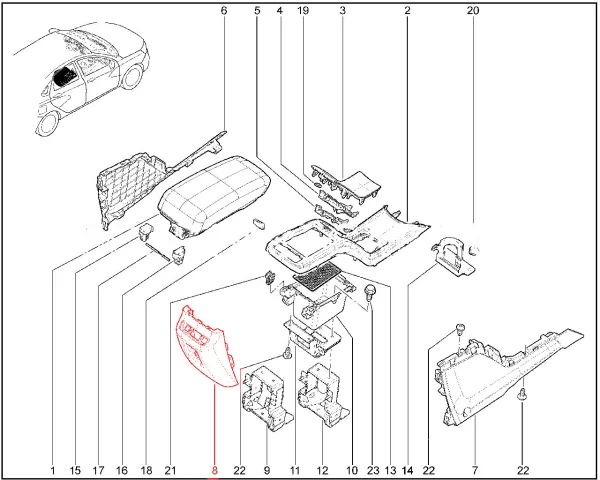 6 5 4 19 3 2 20

1 15 17 16 18 21 8 22 9 11 12 10 23 13 14 22 7 22