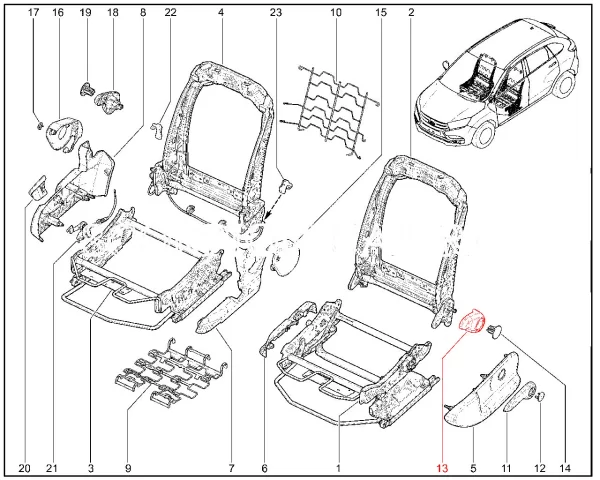 17 16 19 18 8 22 4 23 10 15 2

20 21 3 9 7 6 1 13 5 11 12 14