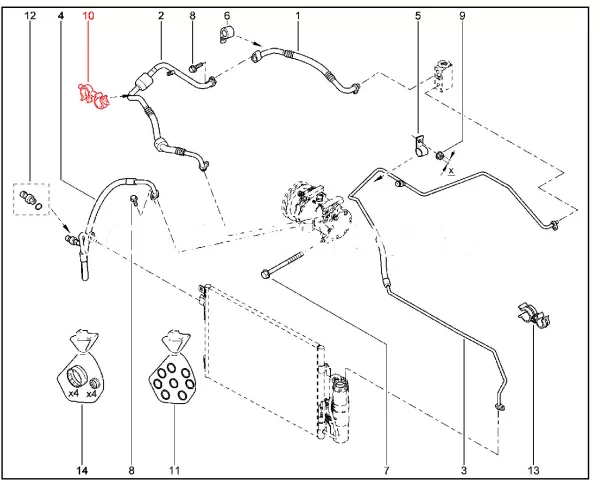 12
4
10
2
8
6
1
5
9
x
x4
x4
14
8
11
7
3
13