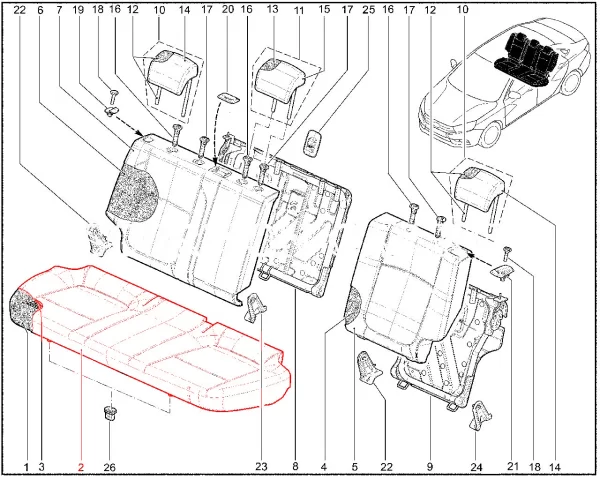 22 6 7 19 18 16 12 10 14 17 20 16 13 11 15 17 25 16 17 12 10

1 3 2 26 23 8 4 5 22 9 24 21 18 14