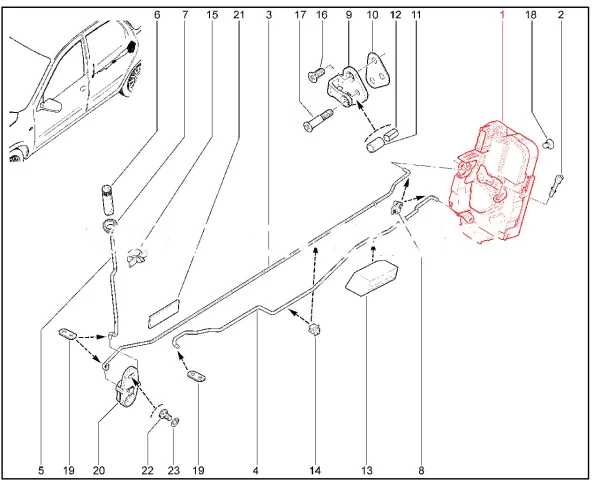 6 7 15 21 3 17 16 9 10 12 11 1 18 2

5 19 20 22 23 19 4 14 13 8