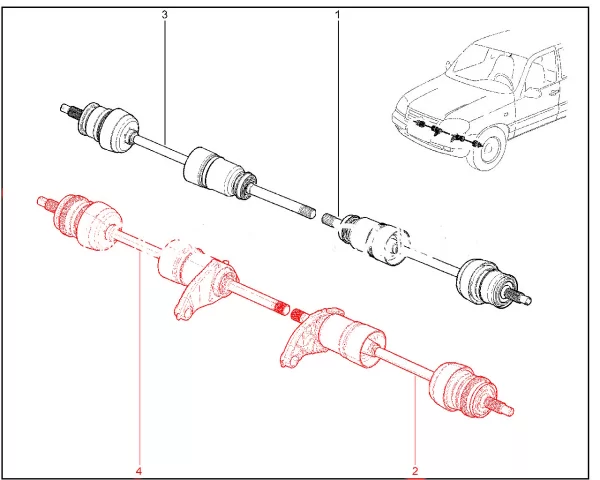 3
1
4
2