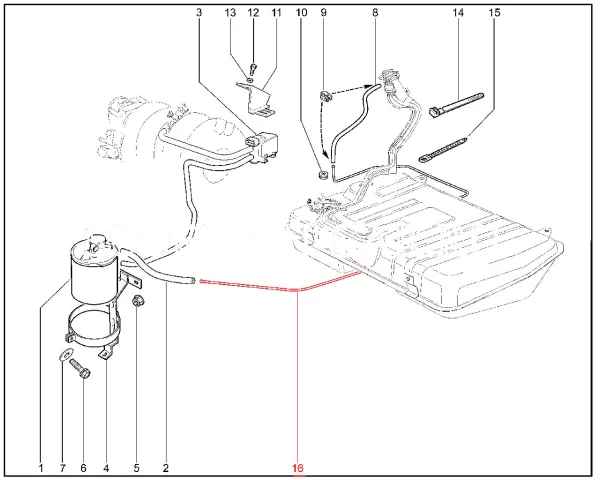 3 13 12 11 10 9 8 14 15

1 7 6 4 5 2 16