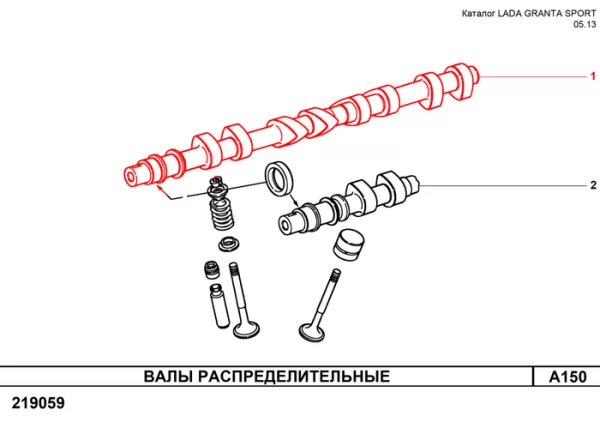 Каталог LADA GRANTA SPORT
05.13

1

2

ВАЛЫ РАСПРЕДЕЛИТЕЛЬНЫЕ

A150

219059