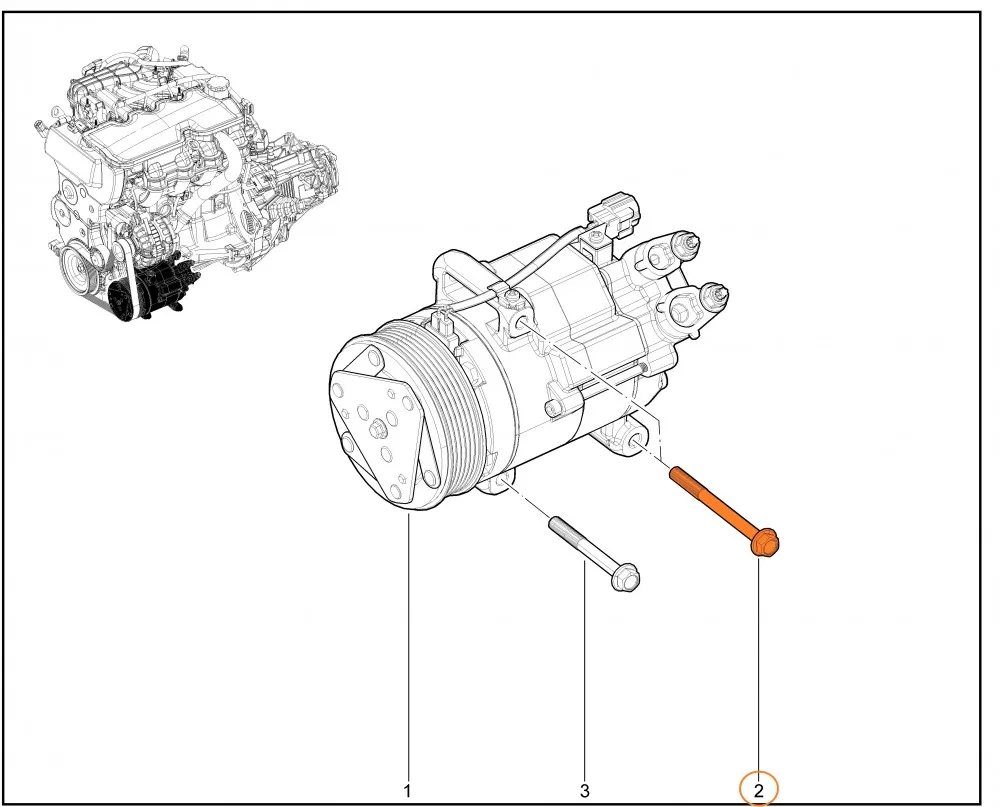 1
3
2