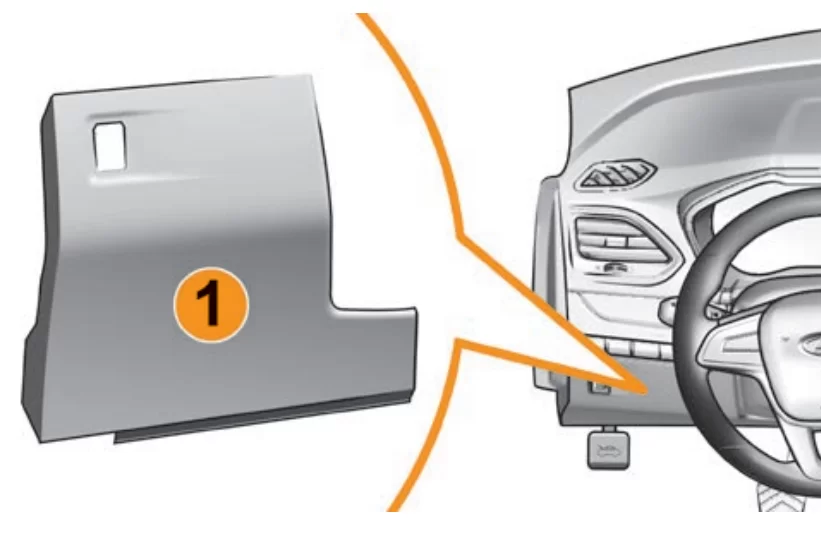 1