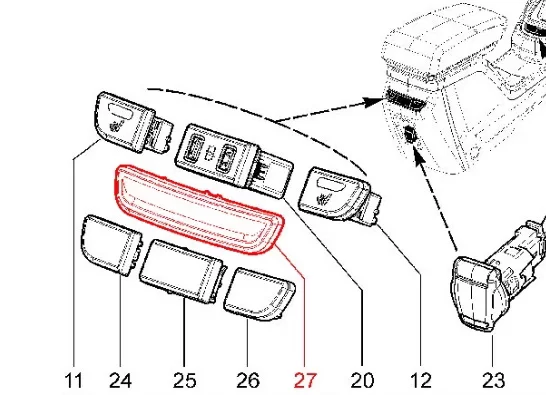 11 24 25 26 27 20 12 23