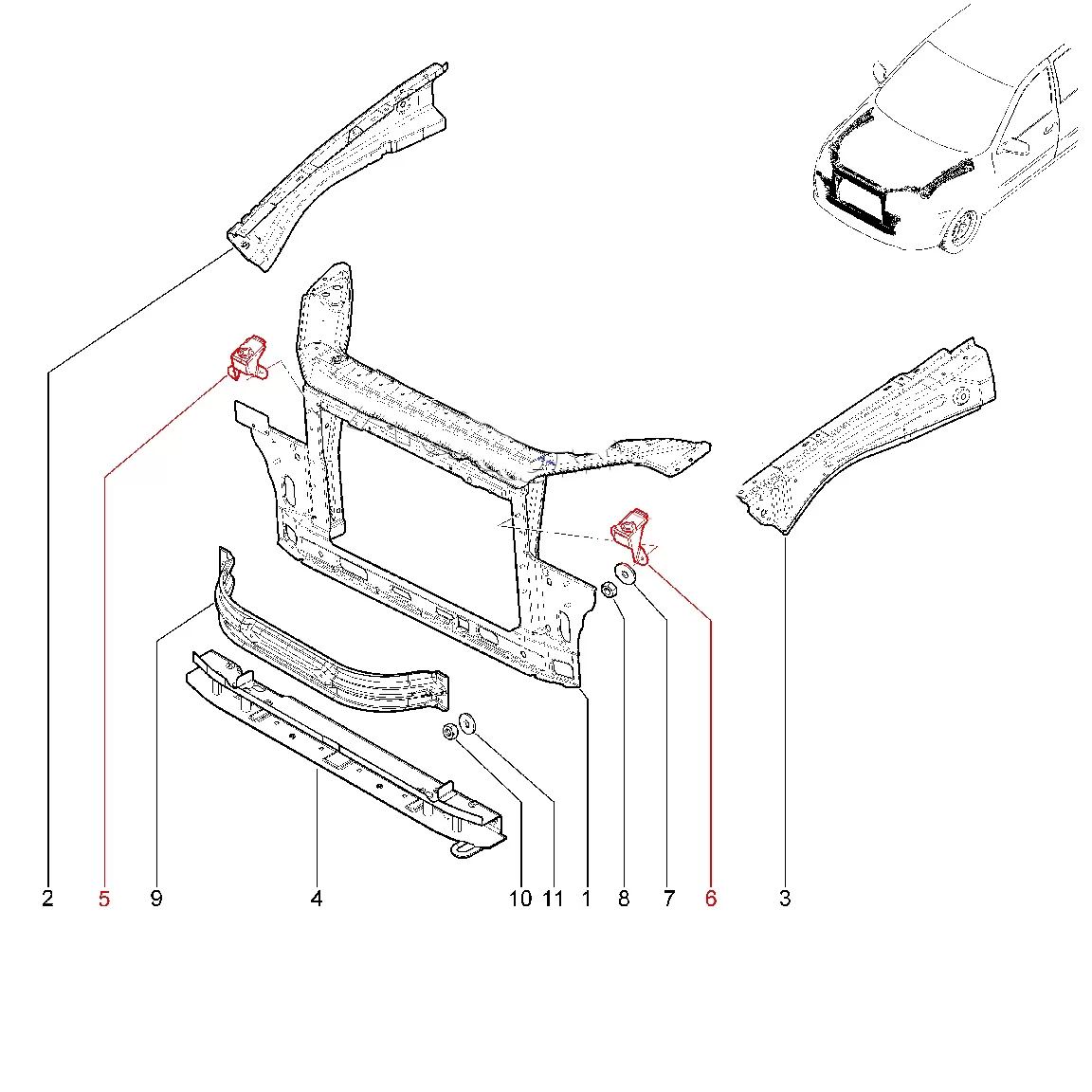 2 5 9 4 10 11 1 8 7 6 3