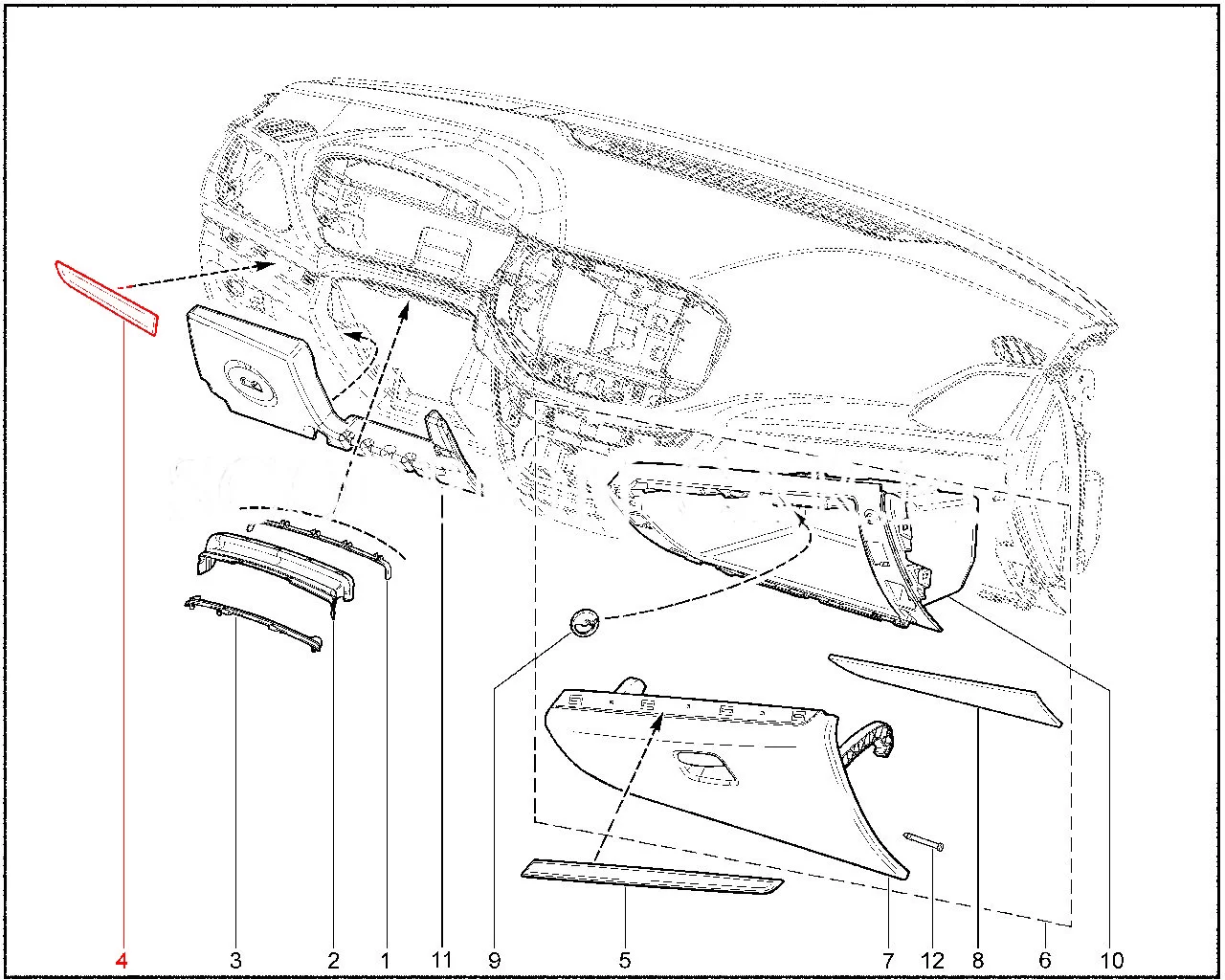 4 3 2 1 11 9 5 7 12 8 6 10