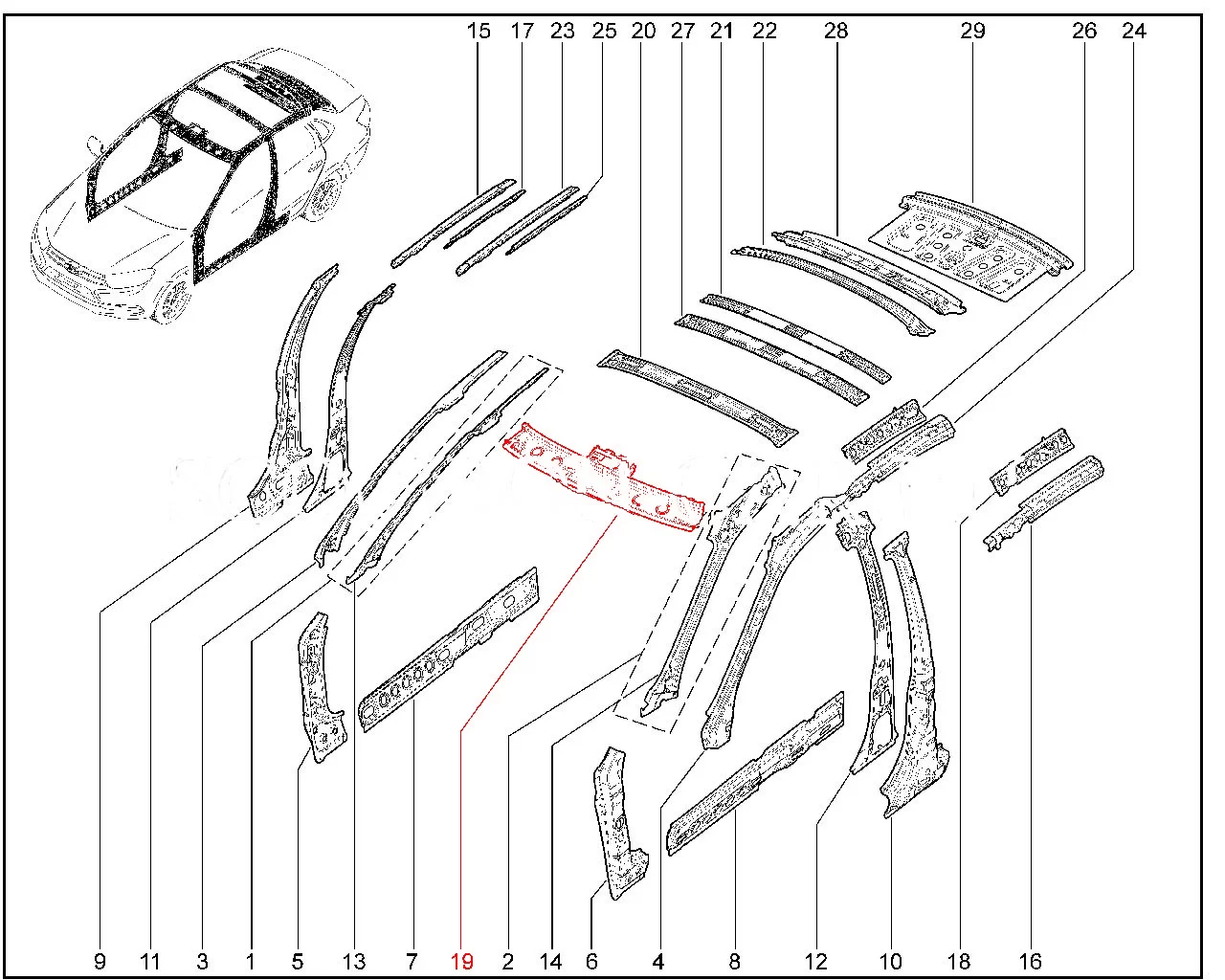 15 17 23 25 20 27 21 22 28 29 26 24

9 11 3 1 5 13 7 19 2 14 6 4 8 12 10 18 16