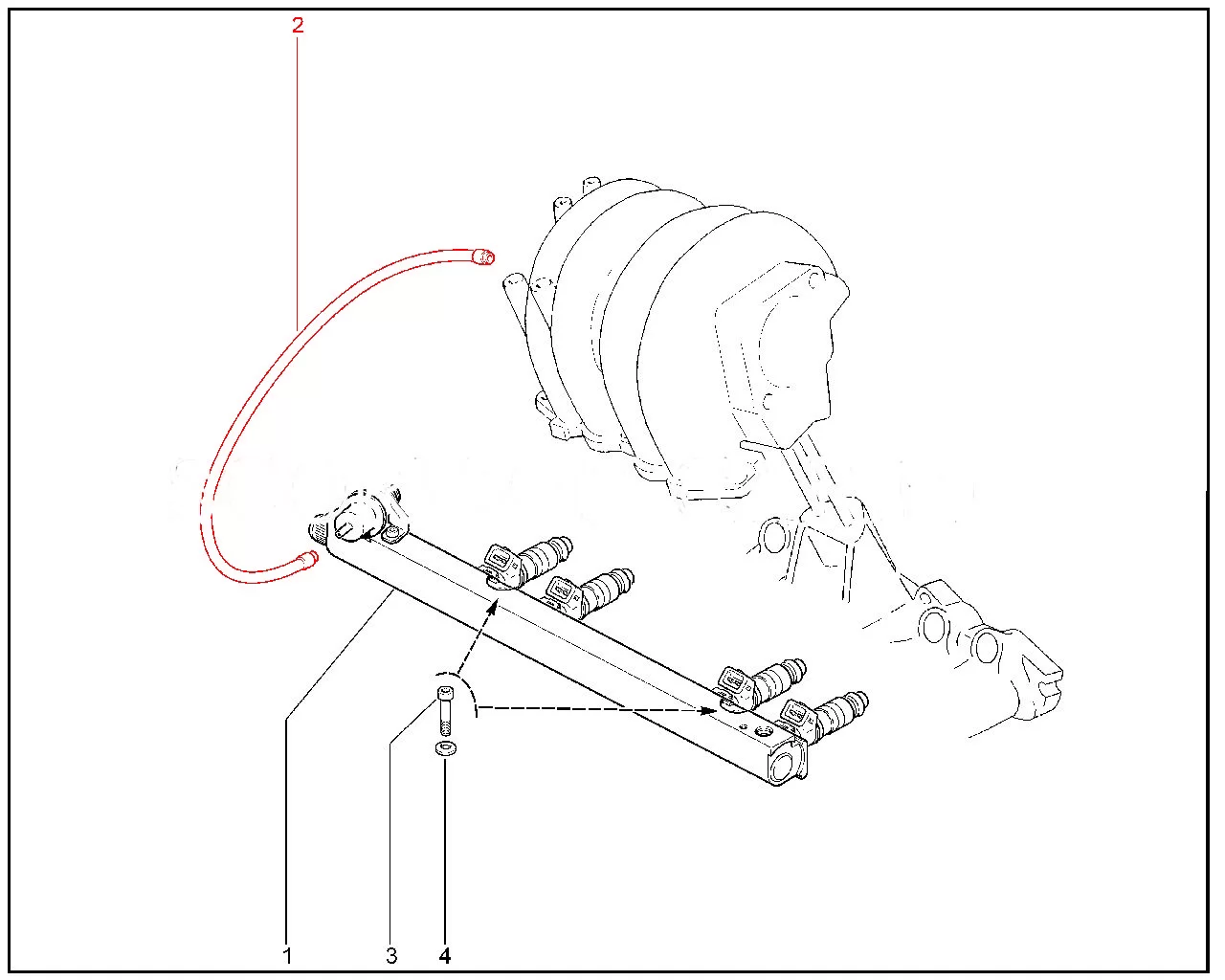 2

1

3

4