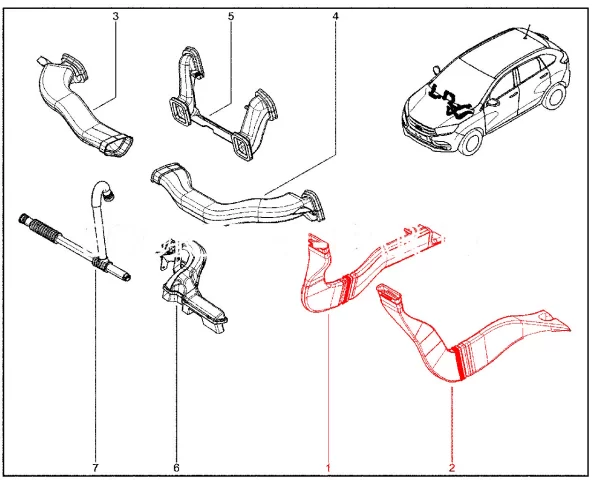 3
5
4
7
6
1
2