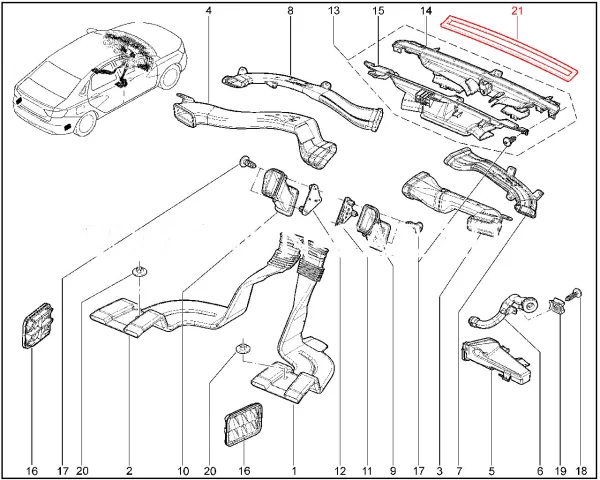 4
8
13
15
14
21
16
17
20
2
10
20
16
1
12
11
9
17
3
7
5
6
19
18